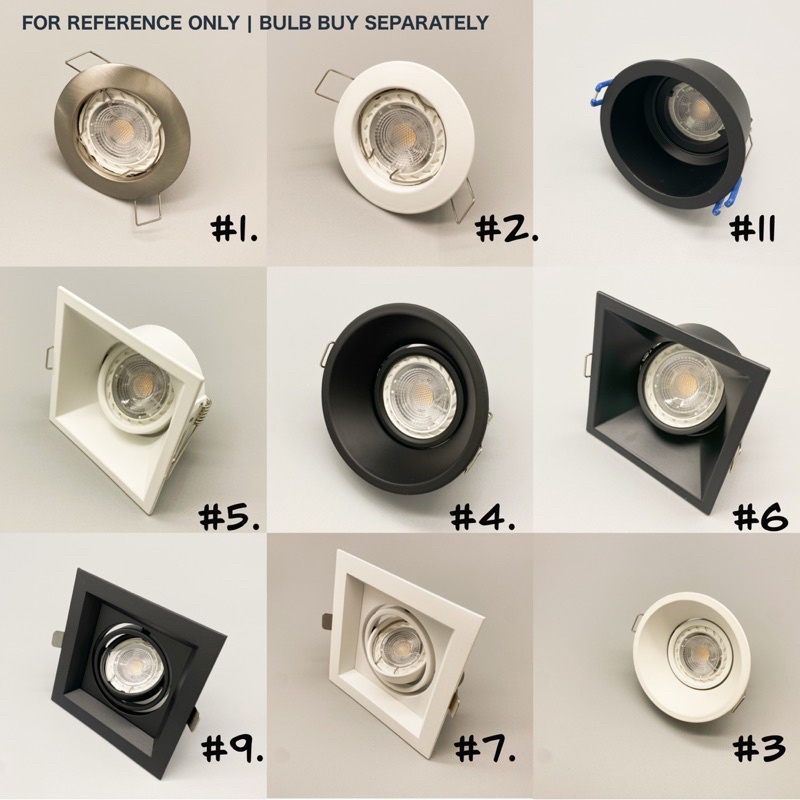 FOR REFERENCE ONLY | BULB BUY SEPARATELY

#1.

#2.

#11

#5.

#4.

#6

#9.

#7.

#3