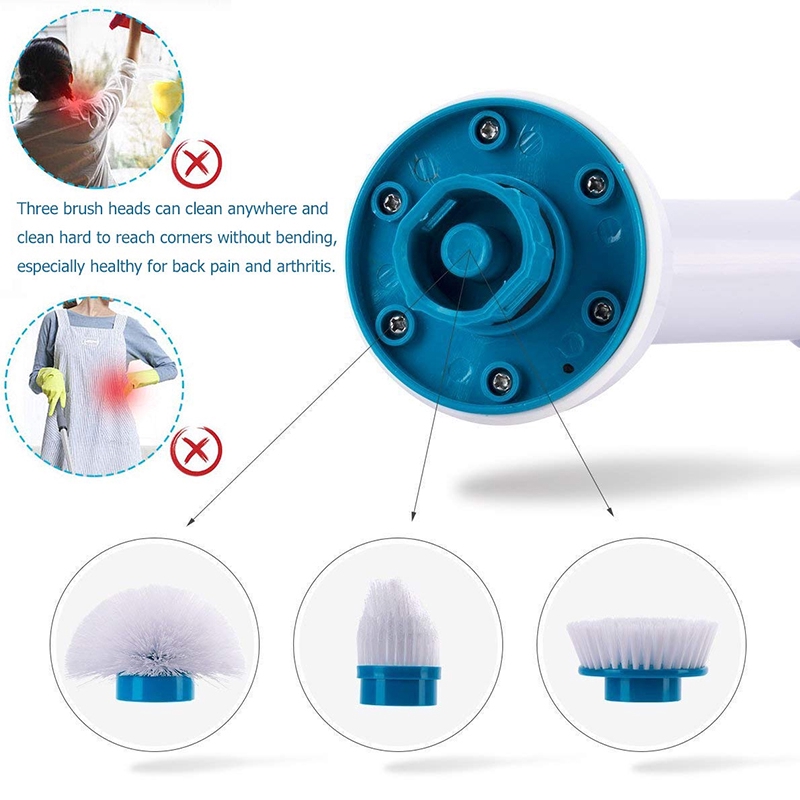 Three brush heads can clean anywhere and clean hard to reach corners without bending, especially healthy for back pain and arthritis.