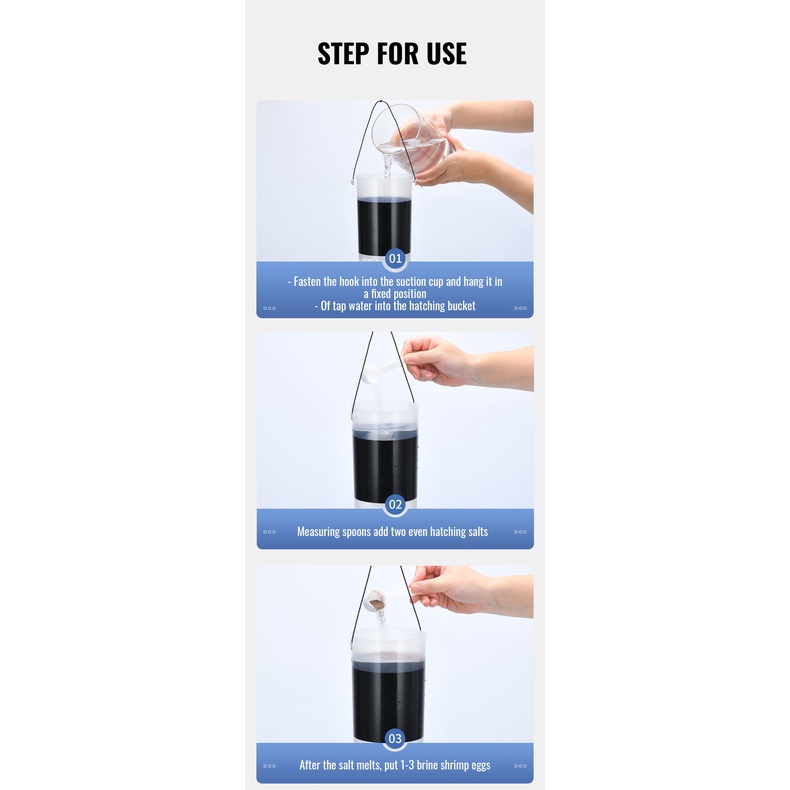 STEP FOR USE

01

- Fasten the hook into the suction cup and hang it in a fixed position
- Of tap water into the hatching bucket

02

Measuring spoons add two even hatching salts

03

After the salt melts, put 1-3 brine shrimp eggs