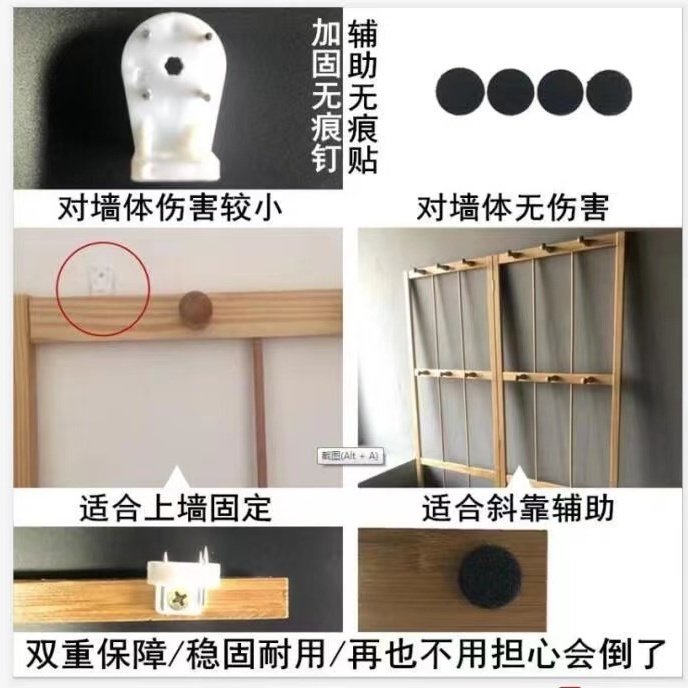 加固无痕钉

辅助无痕贴

对墙体伤害较小

对墙体无伤害

截图(Alt + A)

适合上墙固定

适合斜靠辅助

双重保障/稳固耐用/再也不用担心会倒了