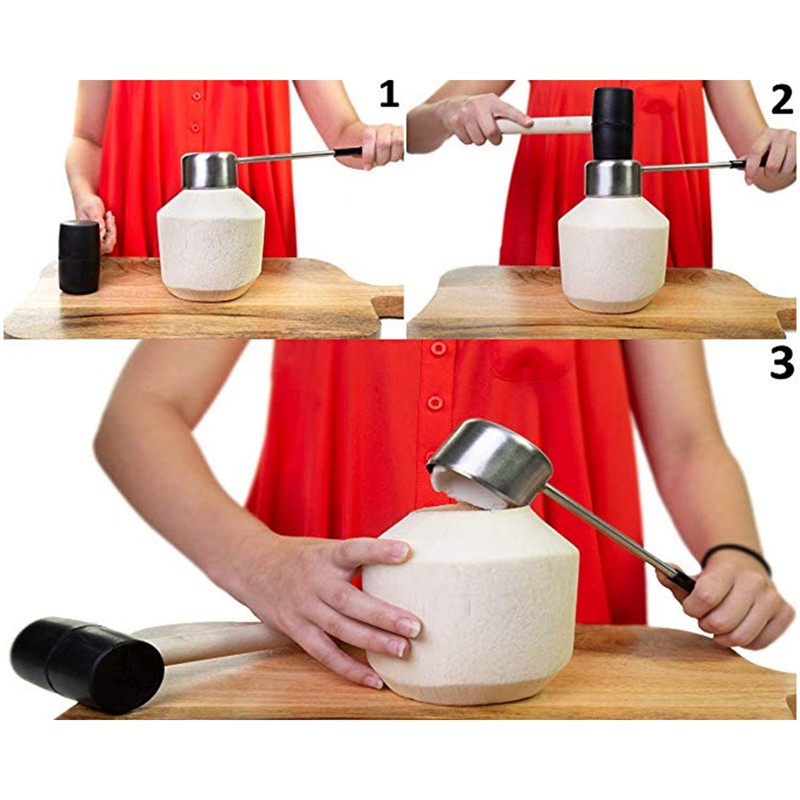 1

2

3