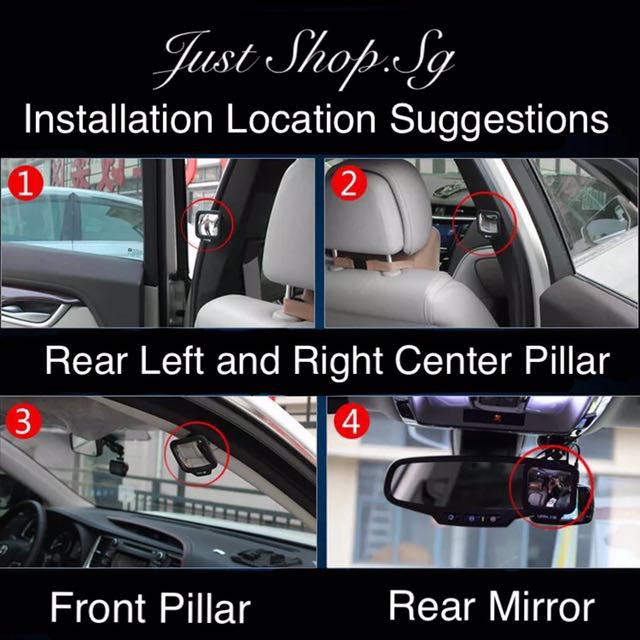 Just Shop.Sg
Installation Location Suggestions

1

2

Rear Left and Right Center Pillar

3

4

Front Pillar

Rear Mirror