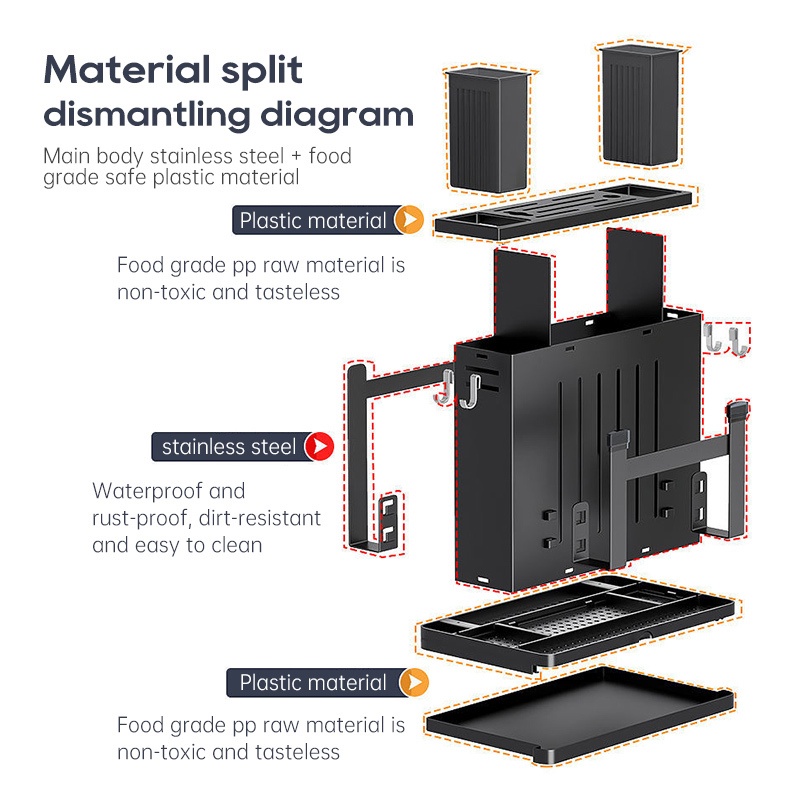 Material split dismantling diagram

Main body stainless steel + food grade safe plastic material

Plastic material

Food grade pp raw material is non-toxic and tasteless

stainless steel

Waterproof and rust-proof, dirt-resistant and easy to clean

Plastic material

Food grade pp raw material is non-toxic and tasteless