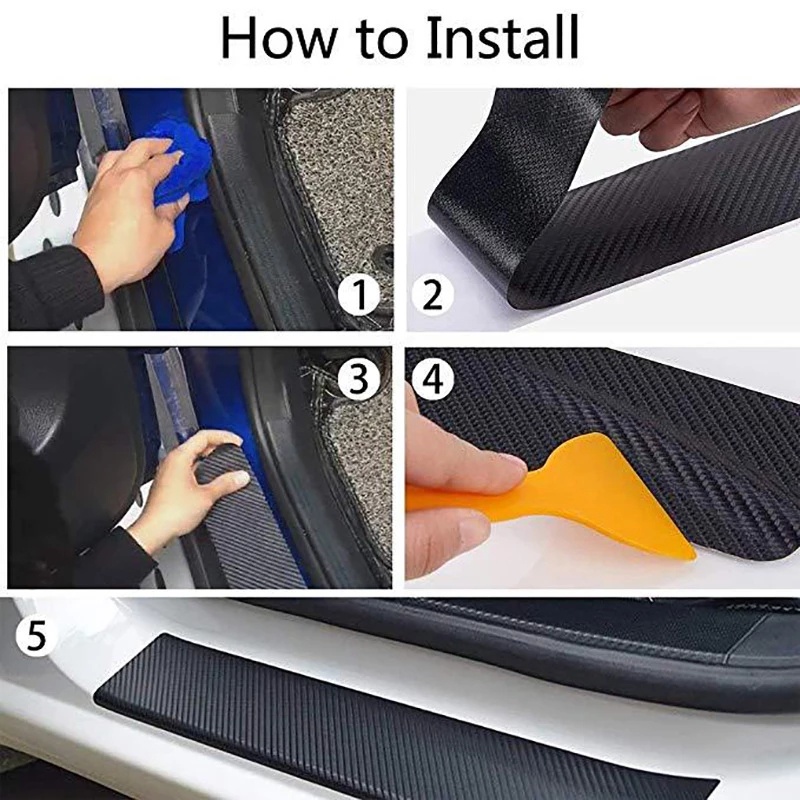 How to Install

1

2

3

4

5