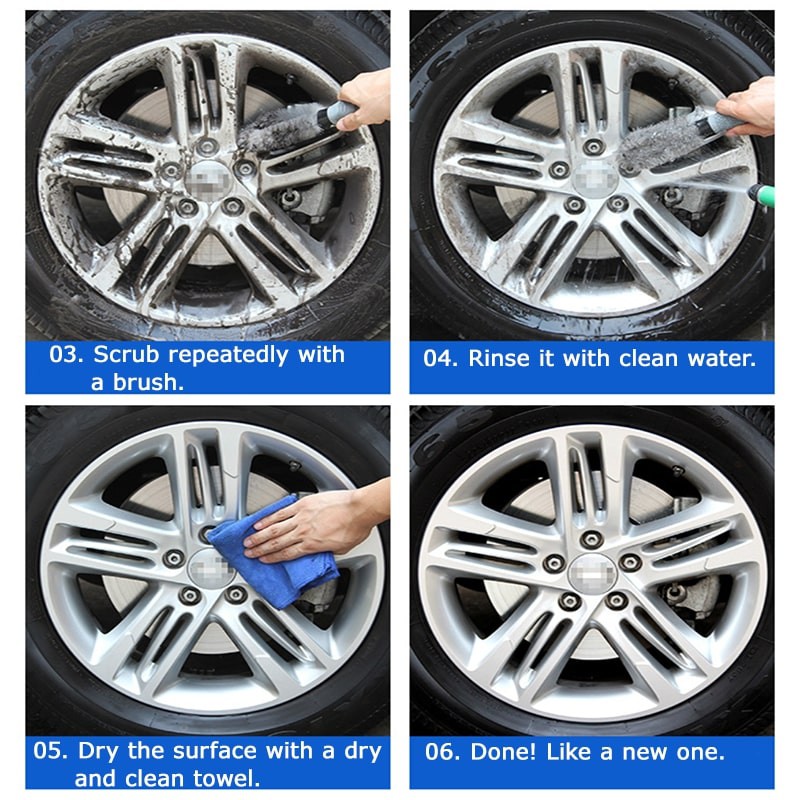 03. Scrub repeatedly with a brush.

04. Rinse it with clean water.

05. Dry the surface with a dry and clean towel.

06. Done! Like a new one.