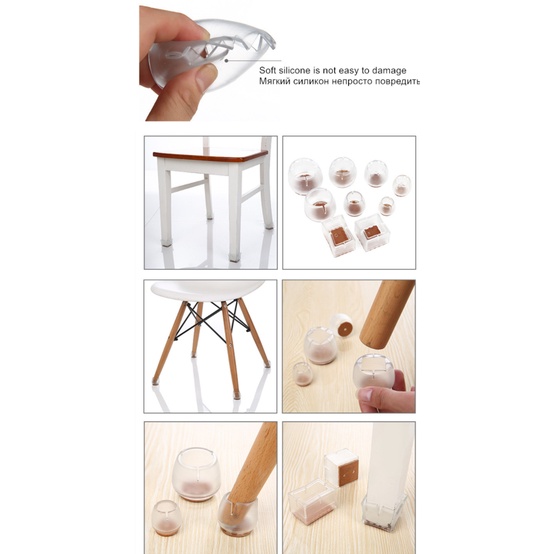 Soft silicone is not easy to damage
Мягкий силикон непросто повредить