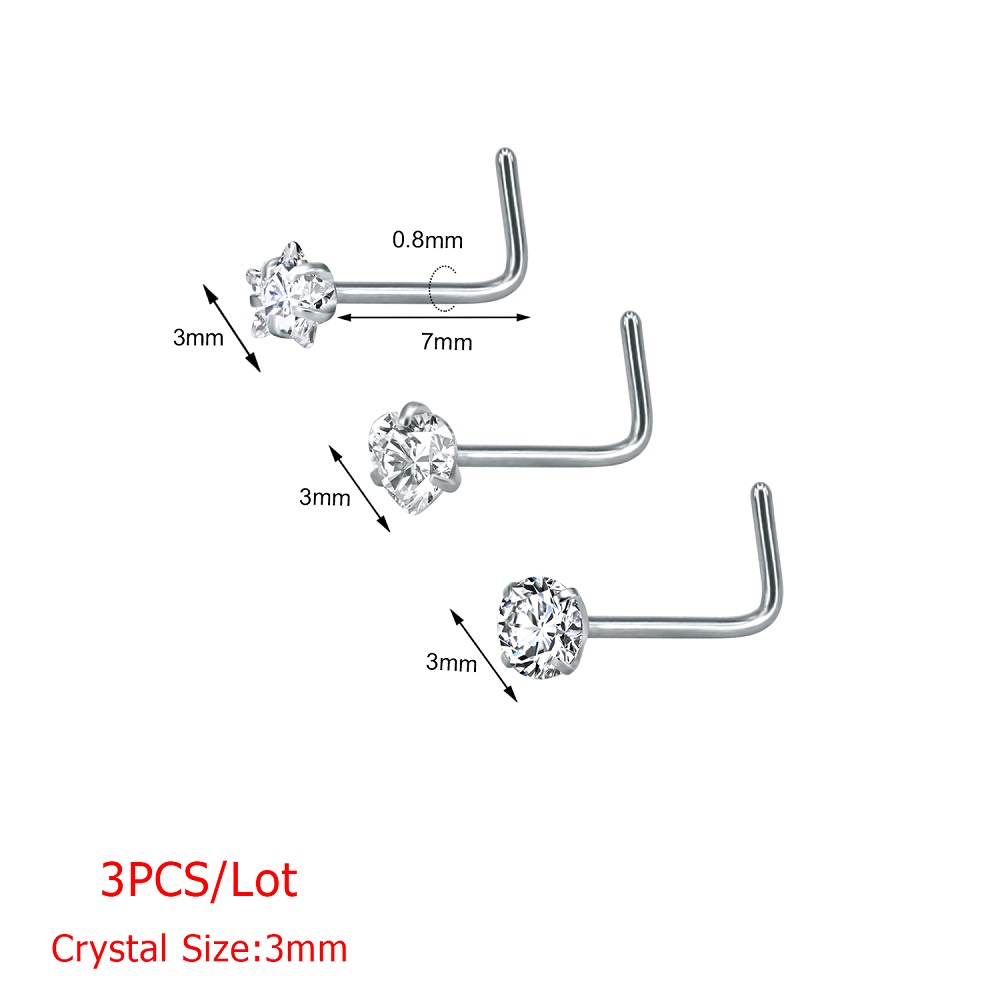 0.8mm
3mm
7mm
3mm
3mm

3PCS/Lot
Crystal Size:3mm