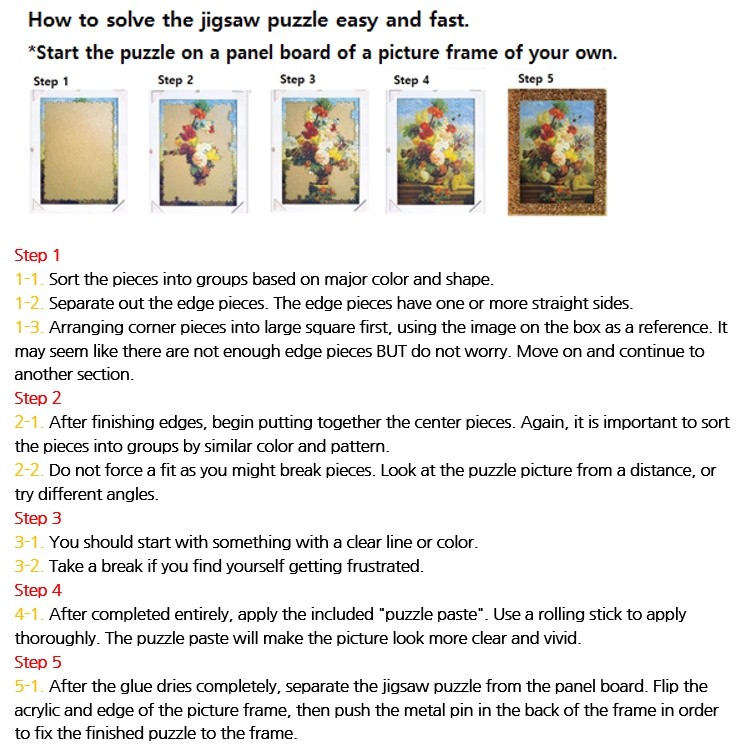 How to solve the jigsaw puzzle easy and fast.

*Start the puzzle on a panel board of a picture frame of your own.

Step 1

Step 2

Step 3

Step 4

Step 5

Step 1

1-1. Sort the pieces into groups based on major color and shape.

1-2. Separate out the edge pieces. The edge pieces have one or more straight sides.

1-3. Arranging corner pieces into large square first, using the image on the box as a reference. It may seem like there are not enough edge pieces BUT do not worry. Move on and continue to another section.

Step 2

2-1. After finishing edges, begin putting together the center pieces. Again, it is important to sort the pieces into groups by similar color and pattern.

2-2. Do not force a fit as you might break pieces. Look at the puzzle picture from a distance, or try different angles.

Step 3

3-1. You should start with something with a clear line or color.

3-2. Take a break if you find yourself getting frustrated.

Step 4

4-1. After completed entirely, apply the included "puzzle paste". Use a rolling stick to apply thoroughly. The puzzle paste will make the picture look more clear and vivid.

Step 5

5-1. After the glue dries completely, separate the jigsaw puzzle from the panel board. Flip the acrylic and edge of the picture frame, then push the metal pin in the back of the frame in order to fix the finished puzzle to the frame.