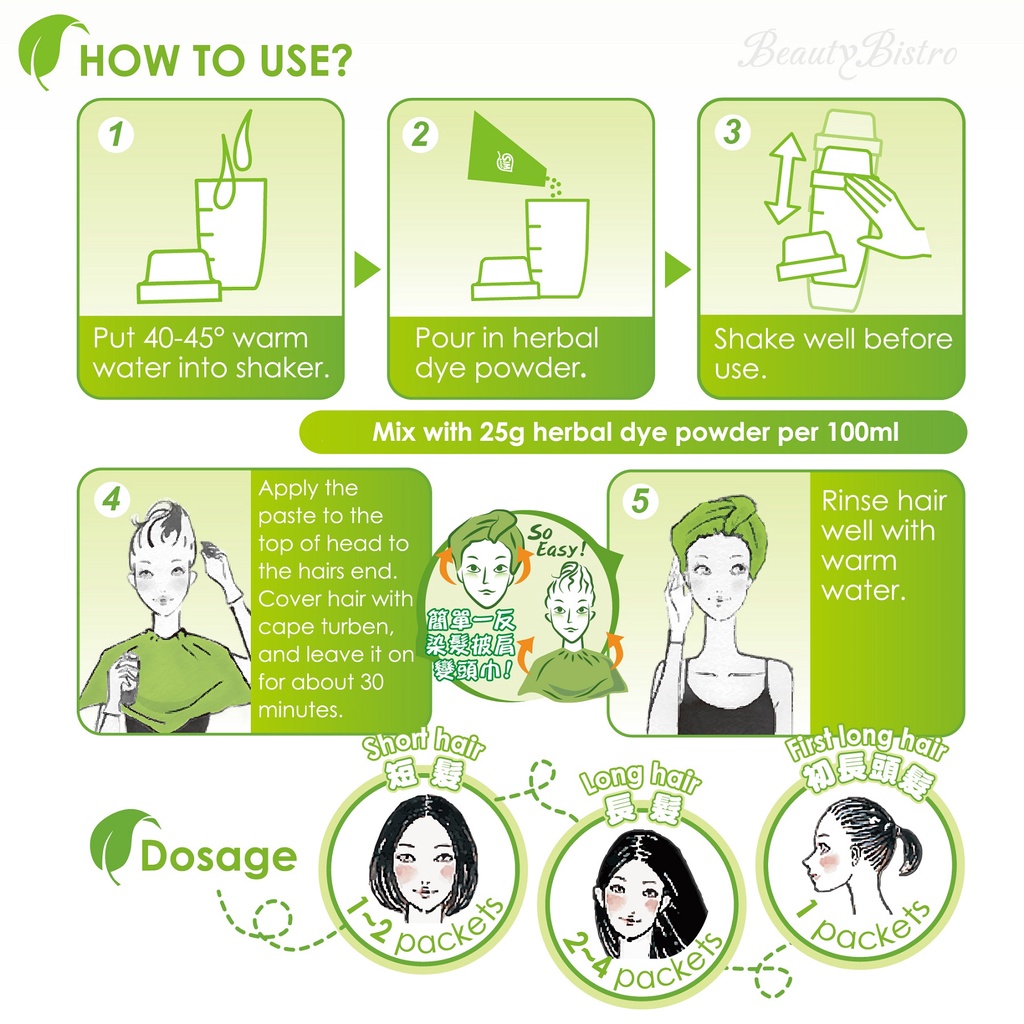 HOW TO USE?

BeautyBistro

1

Put 40-45° warm water into shaker.

2

Pour in herbal dye powder.

3

Shake well before use.

Mix with 25g herbal dye powder per 100ml

4

Apply the paste to the top of head to the hairs end. Cover hair with cape turben, and leave it on for about 30 minutes.

So Easy!

簡單一反 染髮披肩 變頭巾!

5

Rinse hair well with warm water.

Dosage

Short hair 短髮

1~2 packets

Long hair 長髮

2~4 packets

First long hair 初長頭髮

1 packets