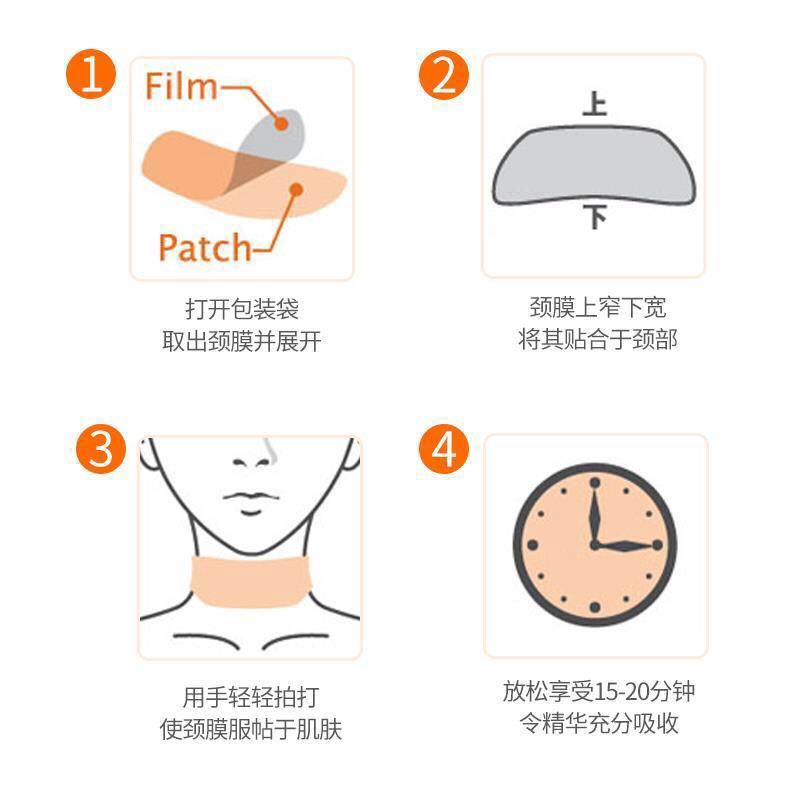 1
Film
Patch
打开包装袋
取出颈膜并展开

2
上
下
颈膜上窄下宽
将其贴合于颈部

3
用手轻轻拍打
使颈膜服帖于肌肤

4
放松享受15-20分钟
令精华充分吸收