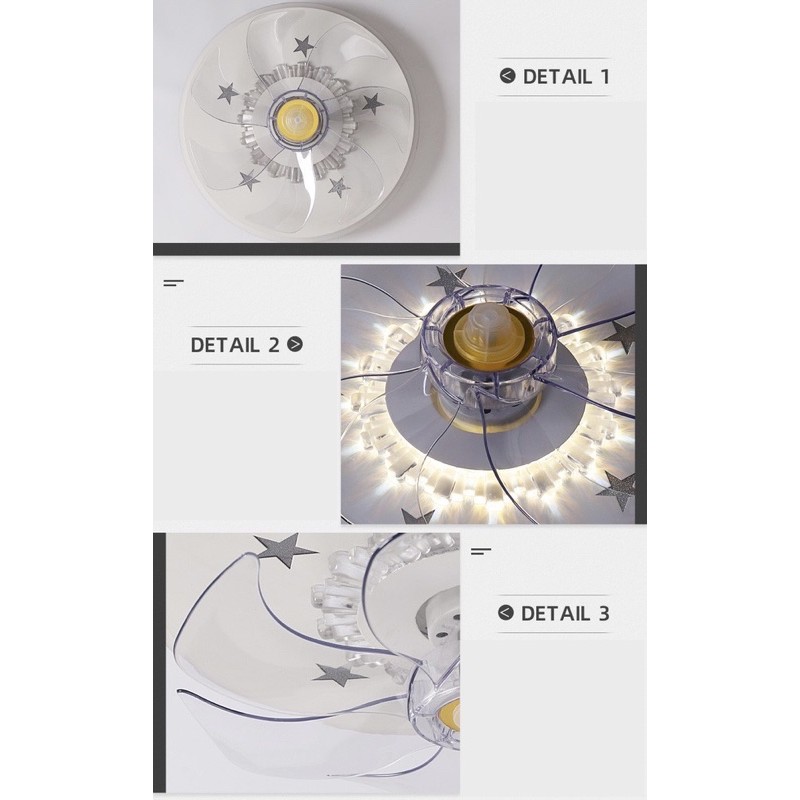 DETAIL 1

DETAIL 2

DETAIL 3