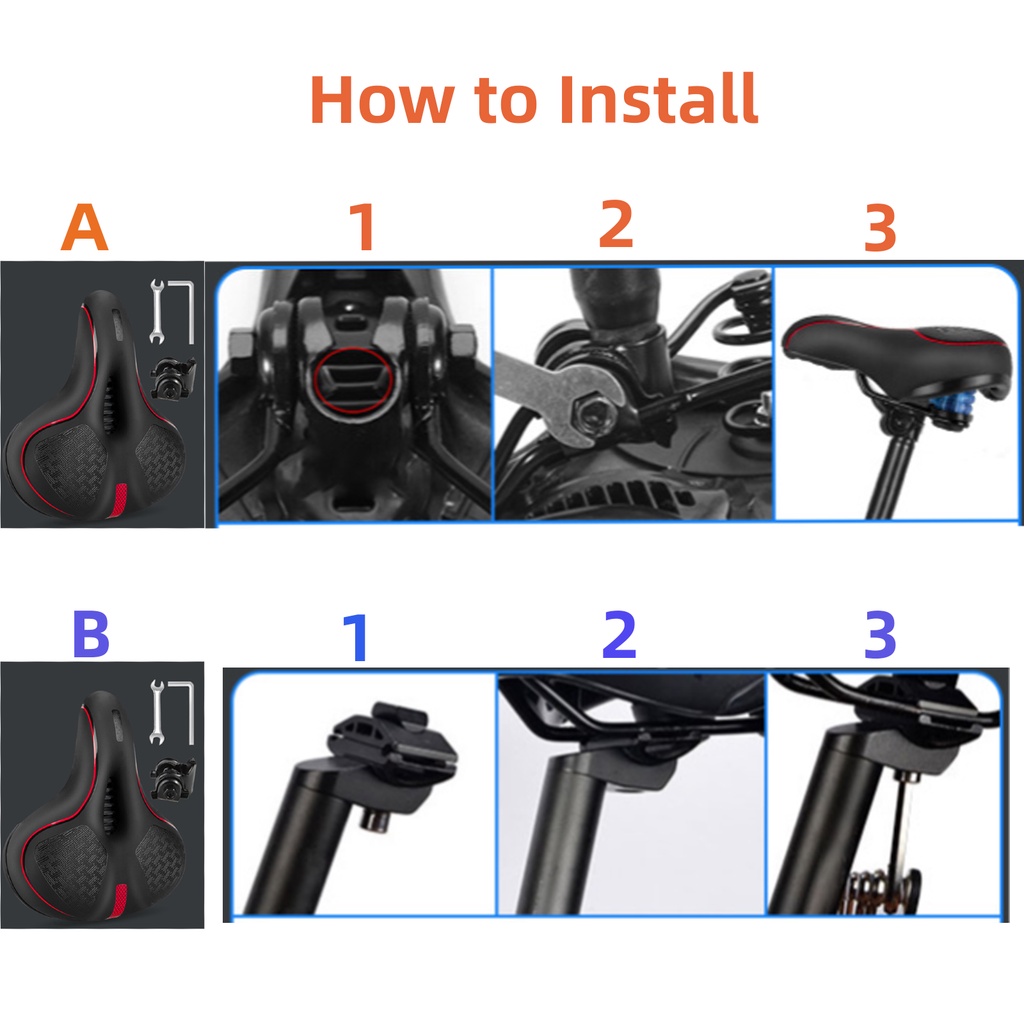 How to Install

A

1

2

3

B

1

2

3