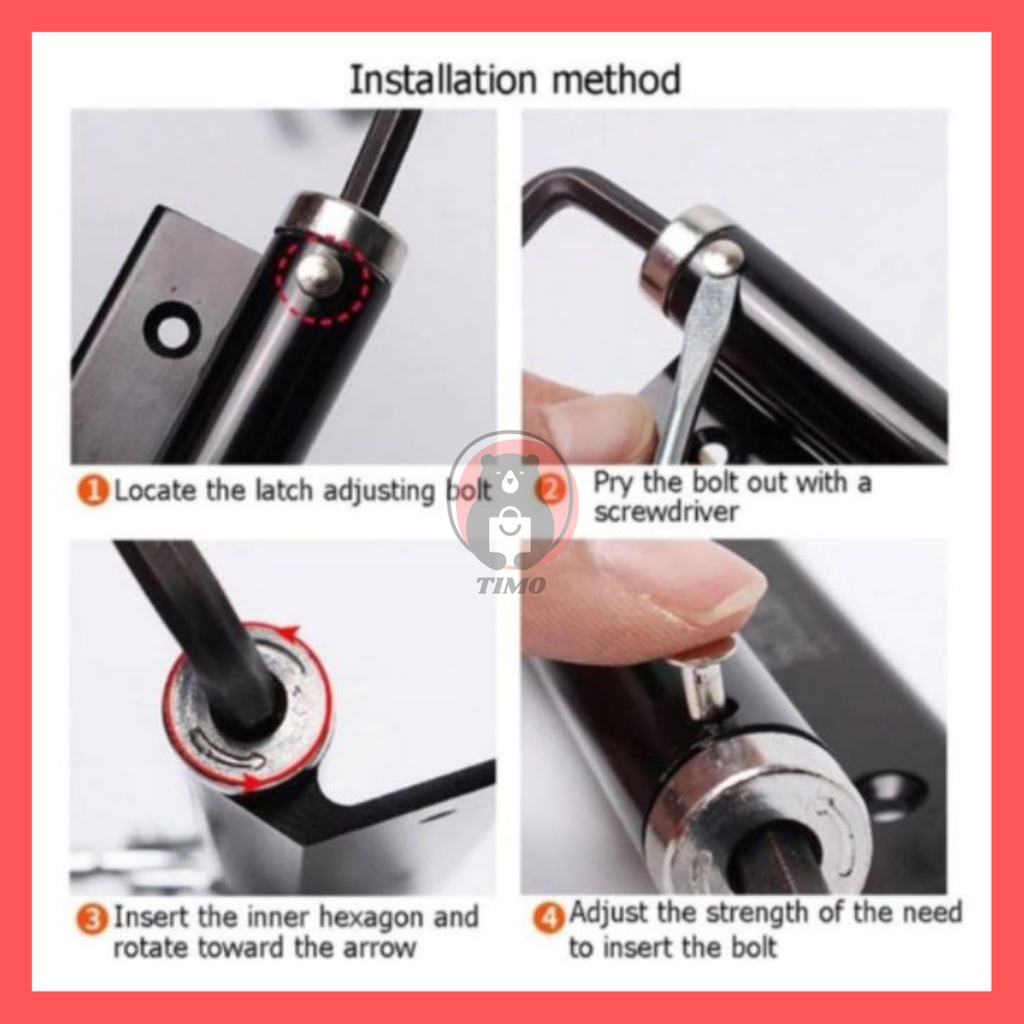 Installation method

1 Locate the latch adjusting bolt

2 Pry the bolt out with a screwdriver

TIMO

3 Insert the inner hexagon and rotate toward the arrow

4 Adjust the strength of the need to insert the bolt