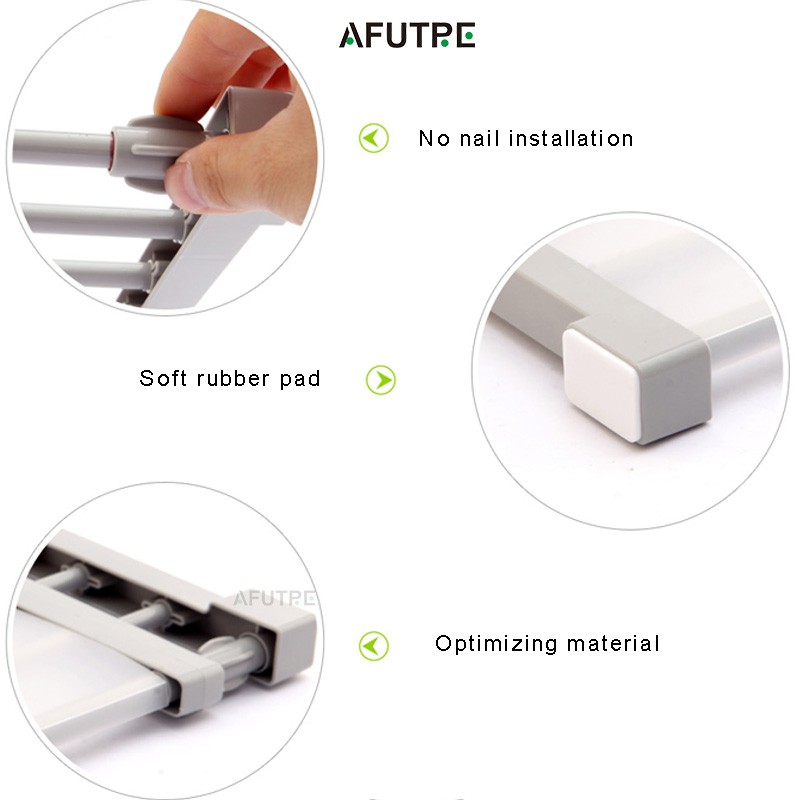 AFUTPE

No nail installation

Soft rubber pad

AFUTPE

Optimizing material