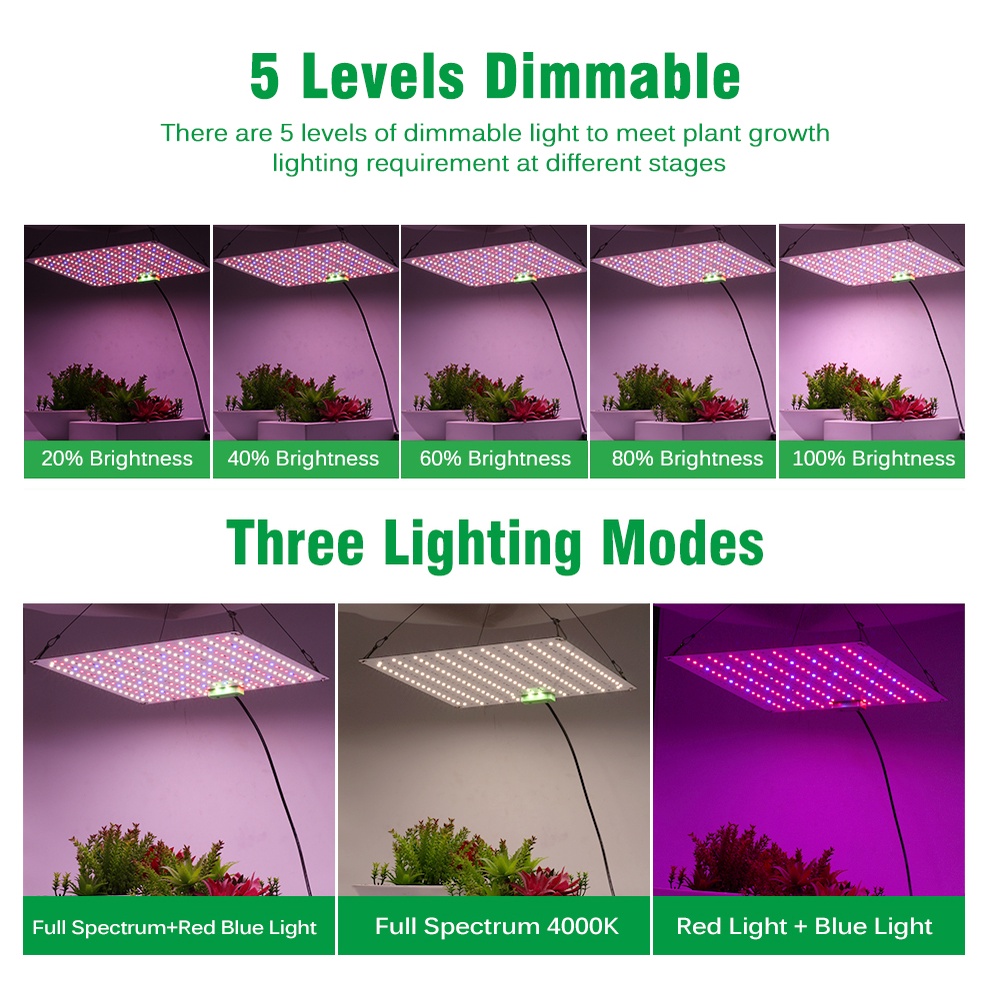 5 Levels Dimmable

There are 5 levels of dimmable light to meet plant growth lighting requirement at different stages

20% Brightness

40% Brightness

60% Brightness

80% Brightness

100% Brightness

Three Lighting Modes

Full Spectrum+Red Blue Light

Full Spectrum 4000K

Red Light + Blue Light