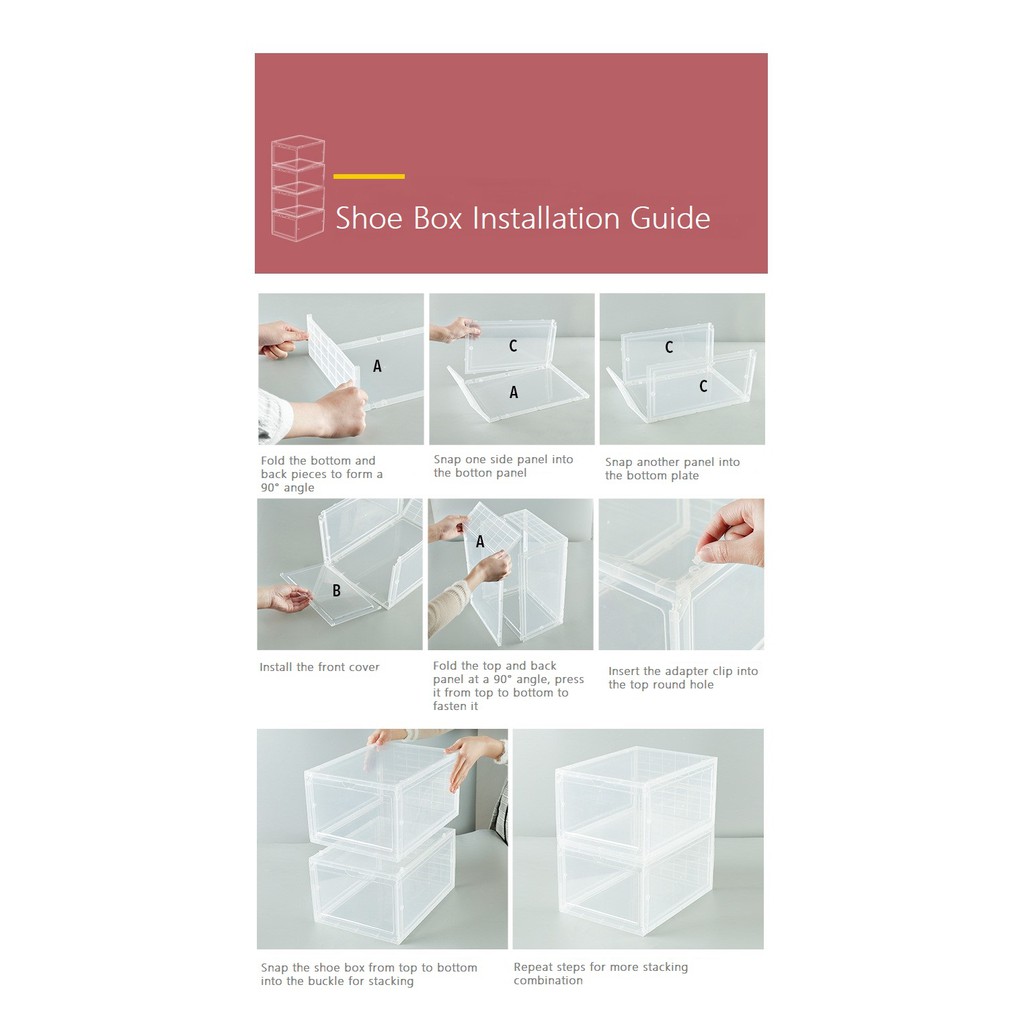 Shoe Box Installation Guide

A

Fold the bottom and back pieces to form a 90° angle

C

A

Snap one side panel into the botton panel

C

C

Snap another panel into the bottom plate

B

Install the front cover

A

Fold the top and back panel at a 90° angle, press it from top to bottom to fasten it

Insert the adapter clip into the top round hole

Snap the shoe box from top to bottom into the buckle for stacking

Repeat steps for more stacking combination