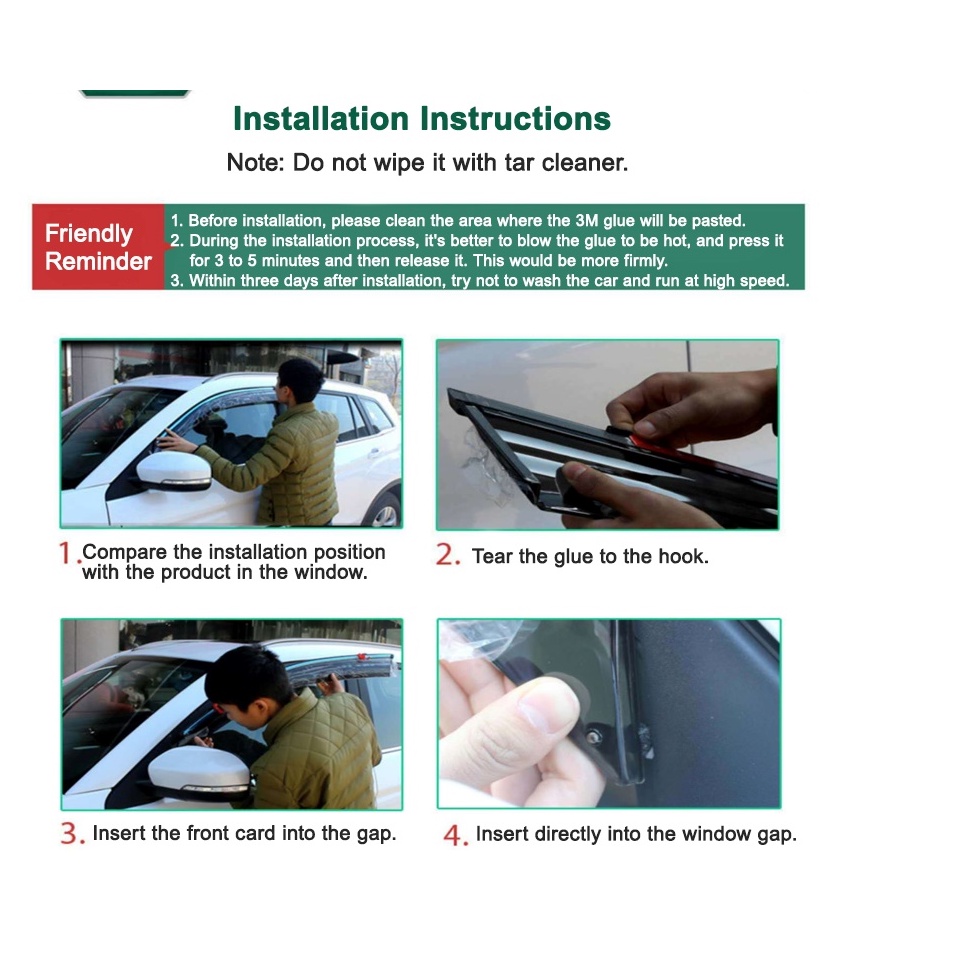 Installation Instructions

Note: Do not wipe it with tar cleaner.

Friendly Reminder

1. Before installation, please clean the area where the 3M glue will be pasted.
2. During the installation process, it's better to blow the glue to be hot, and press it for 3 to 5 minutes and then release it. This would be more firmly.
3. Within three days after installation, try not to wash the car and run at high speed.

1. Compare the installation position with the product in the window.

2. Tear the glue to the hook.

3. Insert the front card into the gap.

4. Insert directly into the window gap.