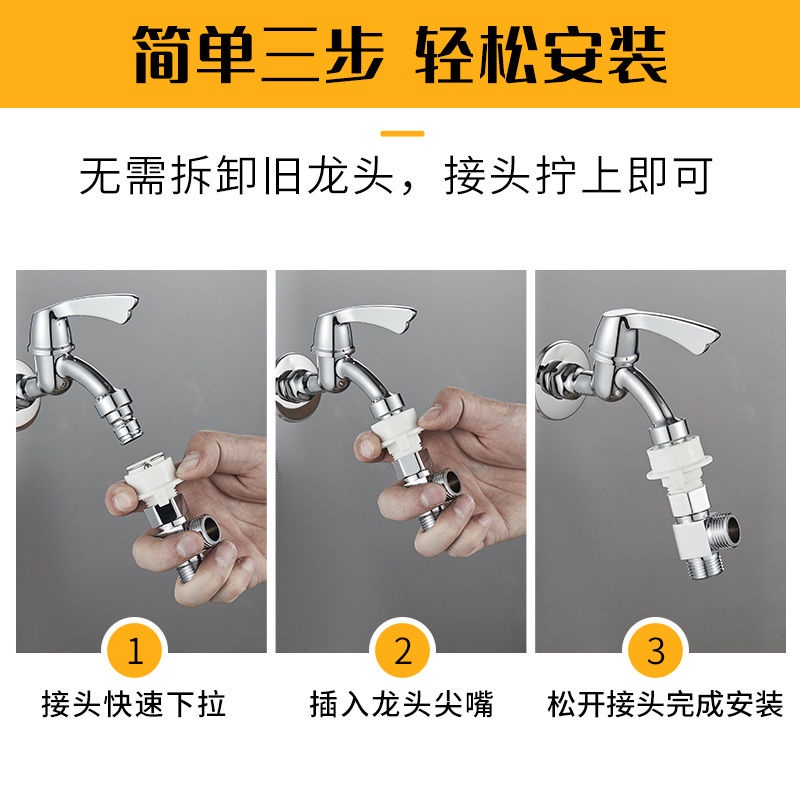 简单三步 轻松安装

无需拆卸旧龙头，接头拧上即可

1
接头快速下拉

2
插入龙头尖嘴

3
松开接头完成安装