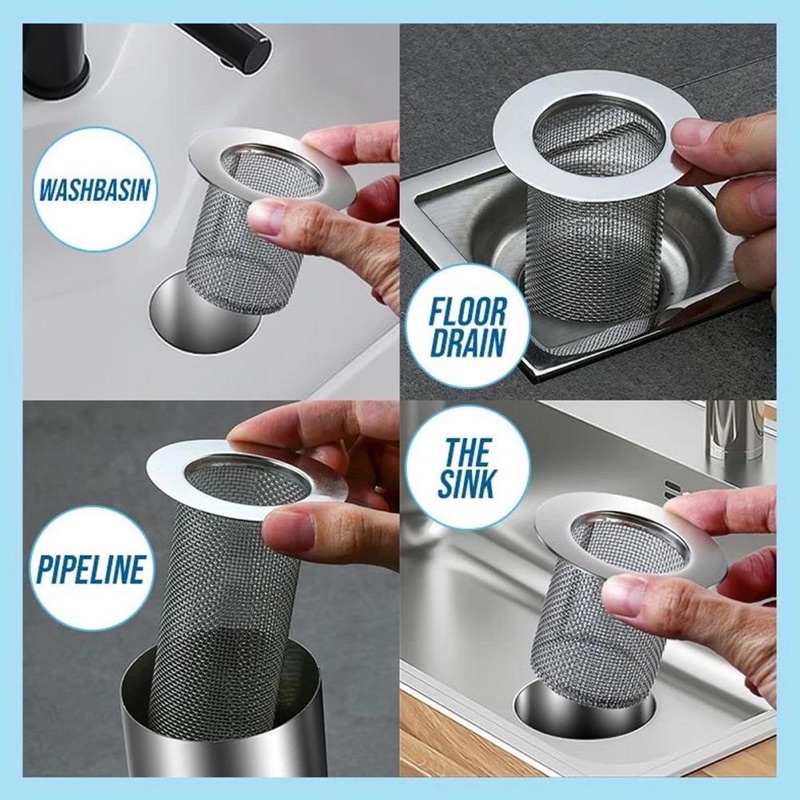 WASHBASIN

FLOOR DRAIN

PIPELINE

THE SINK