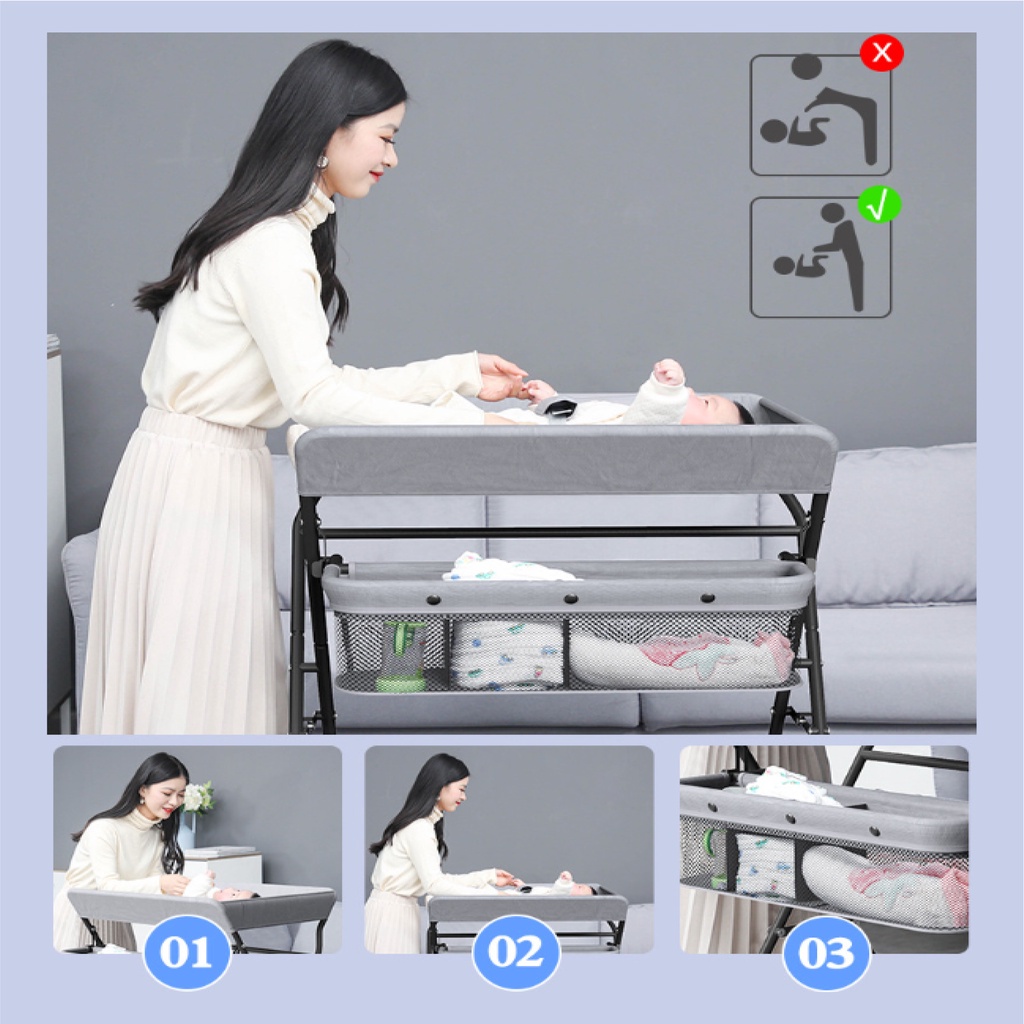 X
√
01
02
03