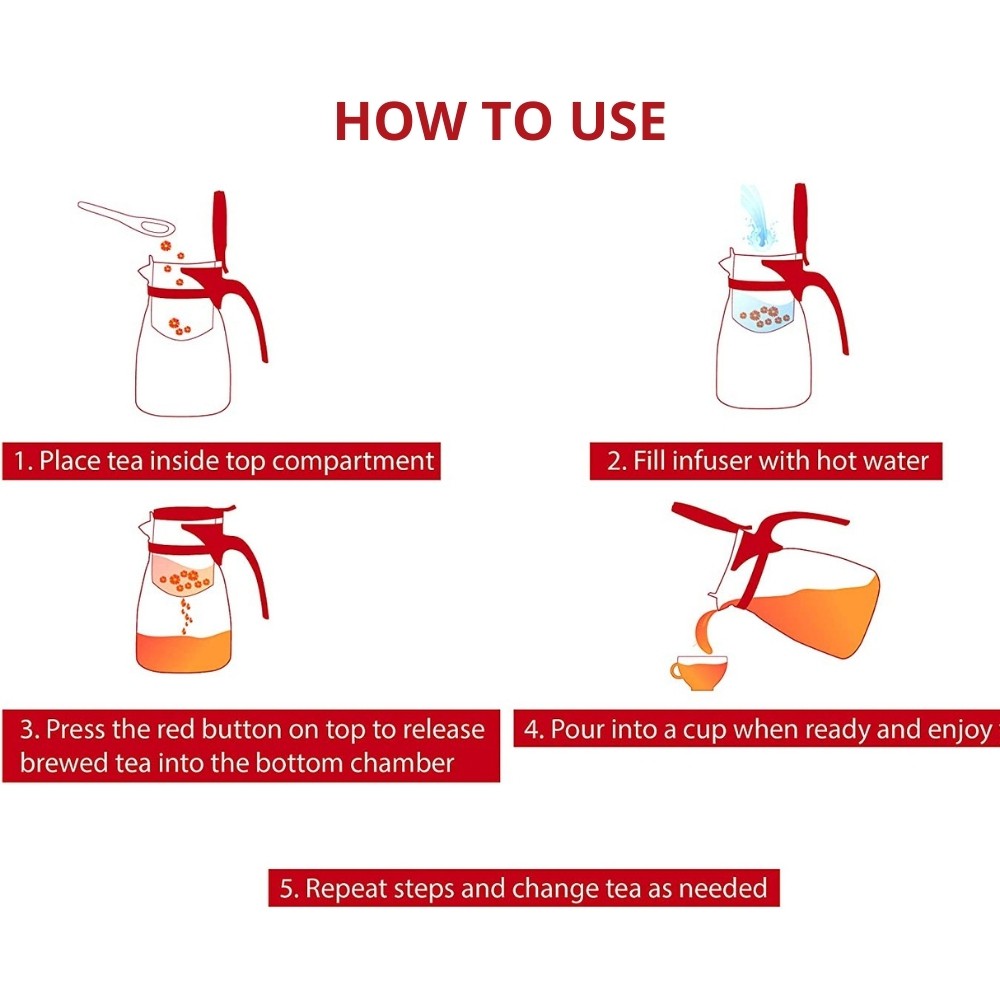 HOW TO USE

1. Place tea inside top compartment

2. Fill infuser with hot water

3. Press the red button on top to release brewed tea into the bottom chamber

4. Pour into a cup when ready and enjoy

5. Repeat steps and change tea as needed