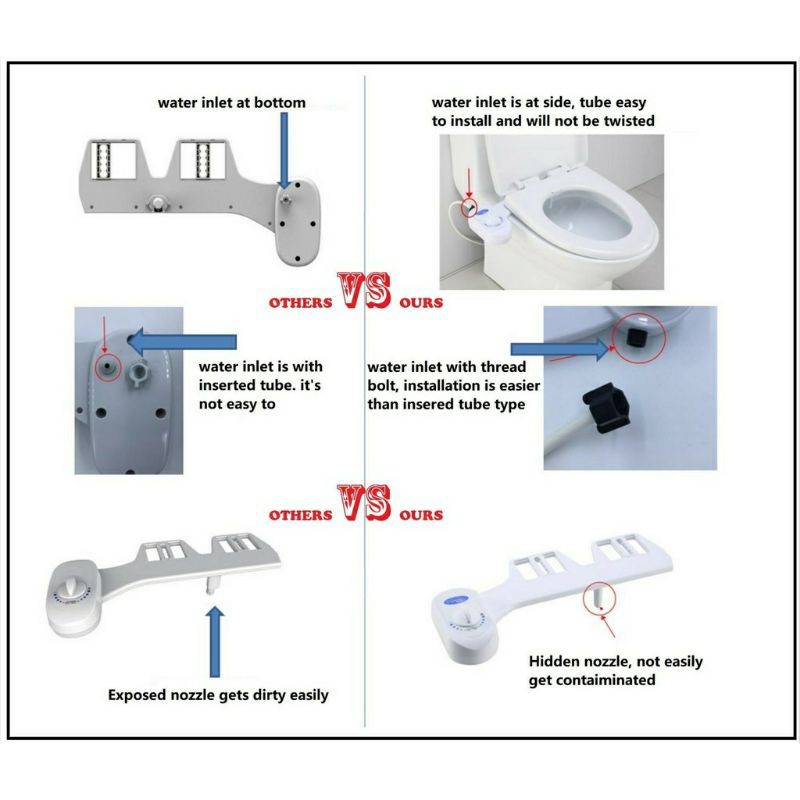 water inlet at bottom

water inlet is at side, tube easy to install and will not be twisted

OTHERS VS OURS

water inlet is with inserted tube. it's not easy to

water inlet with thread bolt, installation is easier than insered tube type

OTHERS VS OURS

Exposed nozzle gets dirty easily

Hidden nozzle, not easily get contaiminated