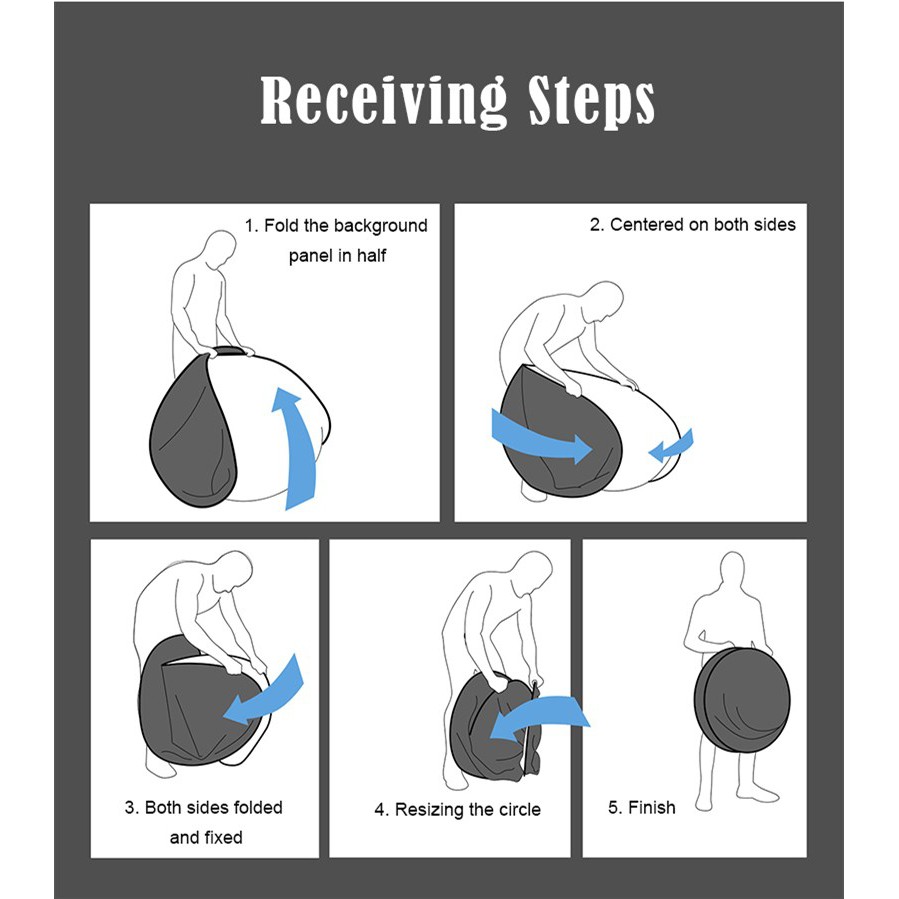 Receiving Steps

1. Fold the background panel in half

2. Centered on both sides

3. Both sides folded and fixed

4. Resizing the circle

5. Finish