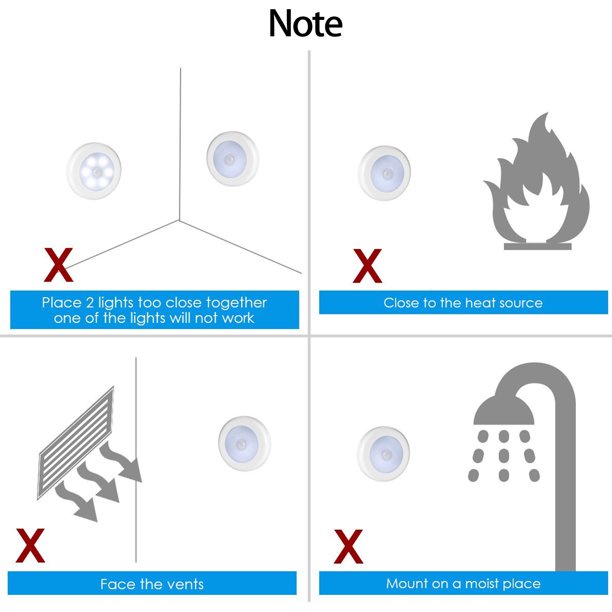 Note

X

Place 2 lights too close together one of the lights will not work

X

Close to the heat source

X

Face the vents

X

Mount on a moist place