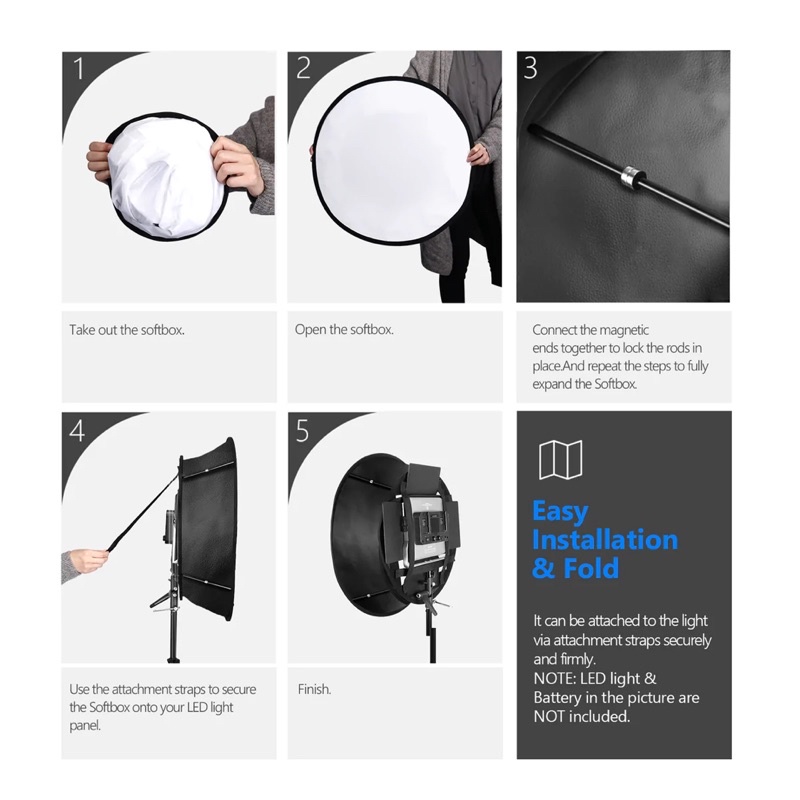 1

Take out the softbox.

2

Open the softbox.

3

Connect the magnetic ends together to lock the rods in place.And repeat the steps to fully expand the Softbox.

4

Use the attachment straps to secure the Softbox onto your LED light panel.

5

Finish.

Easy Installation & Fold

It can be attached to the light via attachment straps securely and firmly.
NOTE: LED light & Battery in the picture are NOT included.