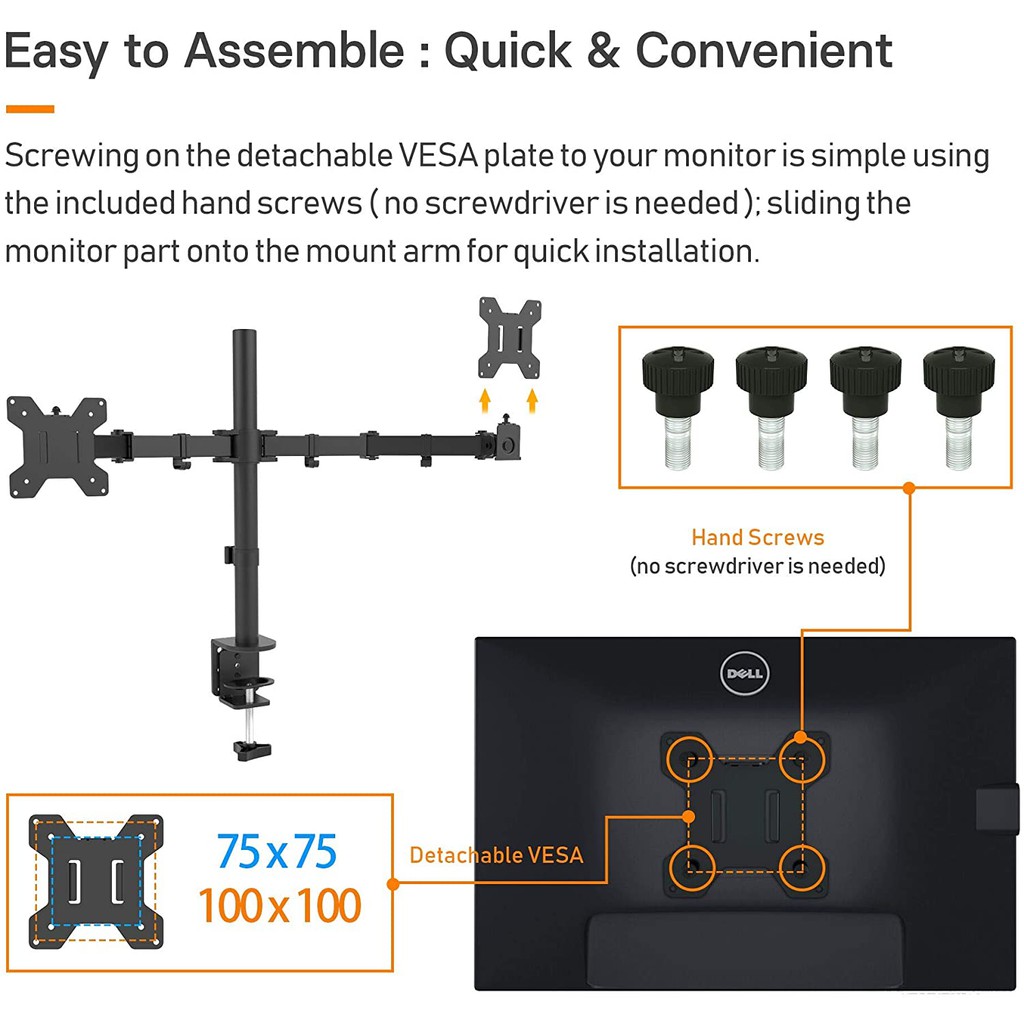 Easy to Assemble : Quick & Convenient

Screwing on the detachable VESA plate to your monitor is simple using the included hand screws ( no screwdriver is needed ); sliding the monitor part onto the mount arm for quick installation.

Hand Screws
(no screwdriver is needed)

DELL

75 x 75
100 x 100

Detachable VESA