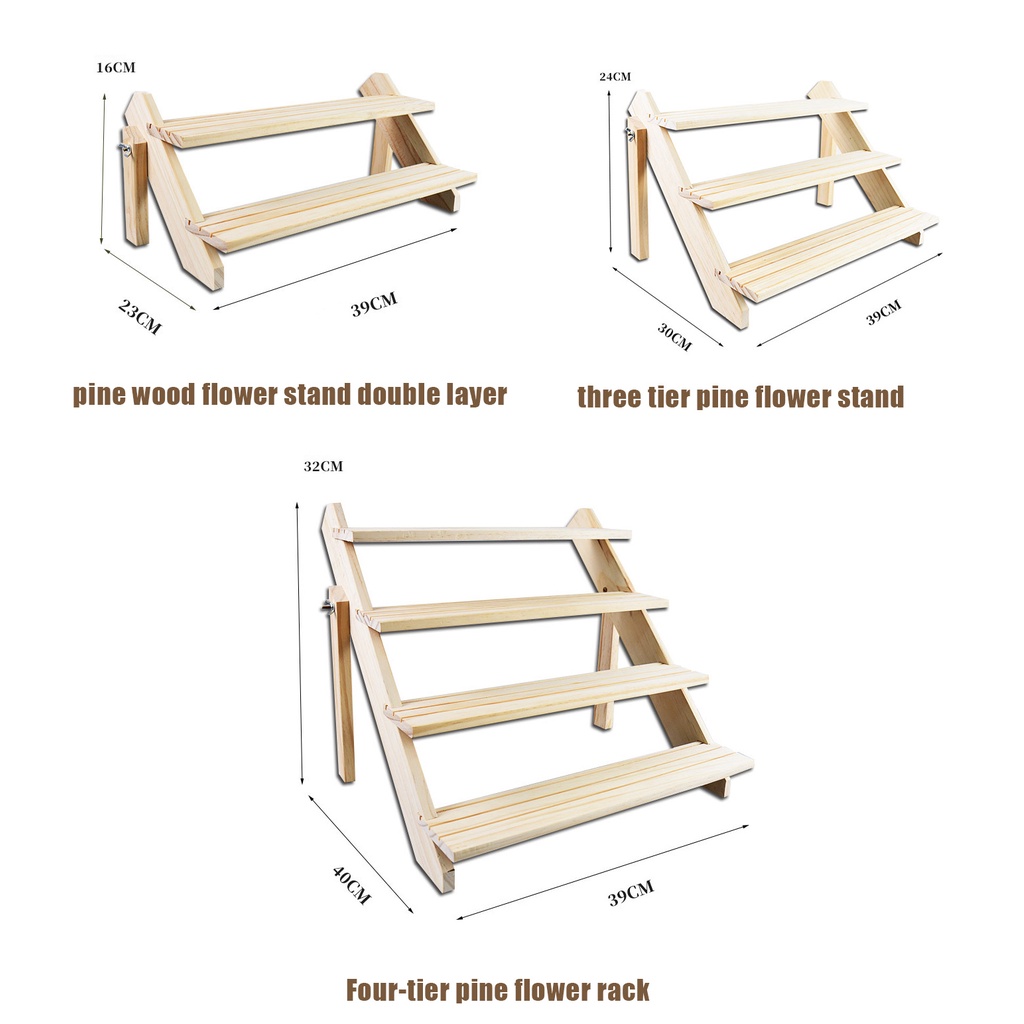 16CM
23CM
39CM
pine wood flower stand double layer

24CM
30CM
39CM
three tier pine flower stand

32CM
40CM
39CM
Four-tier pine flower rack