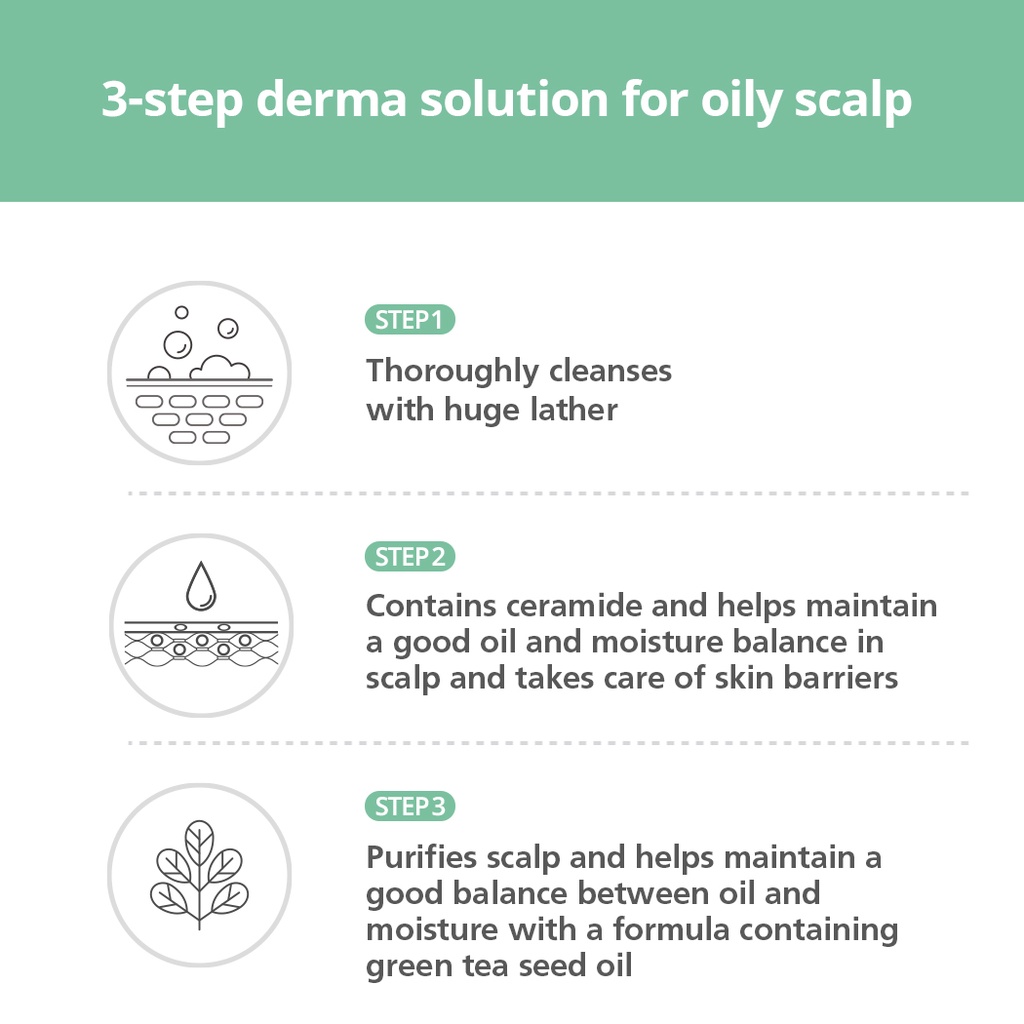 3-step derma solution for oily scalp

STEP1

Thoroughly cleanses with huge lather

STEP2

Contains ceramide and helps maintain a good oil and moisture balance in scalp and takes care of skin barriers

STEP3

Purifies scalp and helps maintain a good balance between oil and moisture with a formula containing green tea seed oil