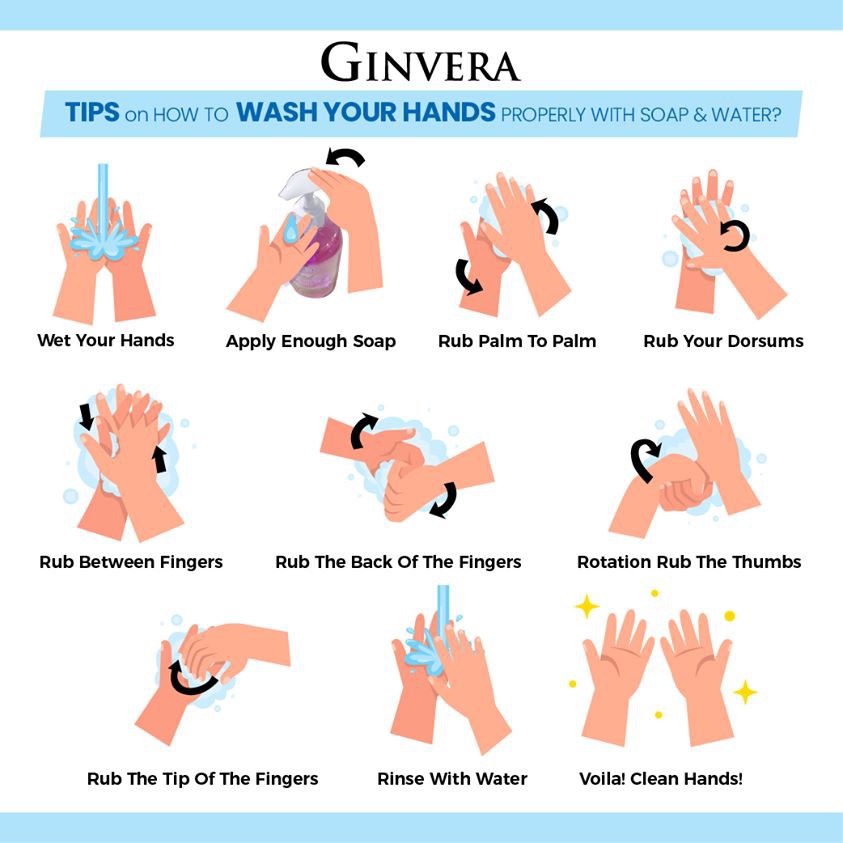 GINVERA

TIPS on HOW TO WASH YOUR HANDS PROPERLY WITH SOAP & WATER?

Wet Your Hands

Apply Enough Soap

Rub Palm To Palm

Rub Your Dorsums

Rub Between Fingers

Rub The Back Of The Fingers

Rotation Rub The Thumbs

Rub The Tip Of The Fingers

Rinse With Water

Voila! Clean Hands!