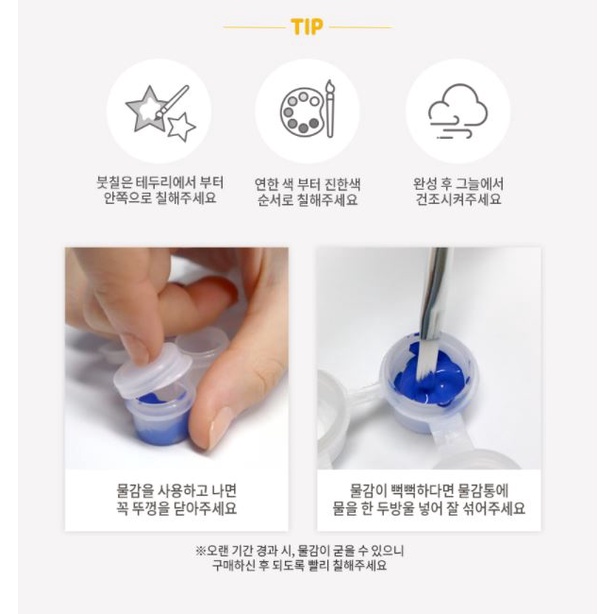 TIP

붓칠은 테두리에서 부터 안쪽으로 칠해주세요

연한 색 부터 진한색 순서로 칠해주세요

완성 후 그늘에서 건조시켜주세요

물감을 사용하고 나면 꼭 뚜껑을 닫아주세요

물감이 뻑뻑하다면 물감통에 물을 한 두방울 넣어 잘 섞어주세요

※오랜 기간 경과 시, 물감이 굳을 수 있으니 구매하신 후 되도록 빨리 칠해주세요