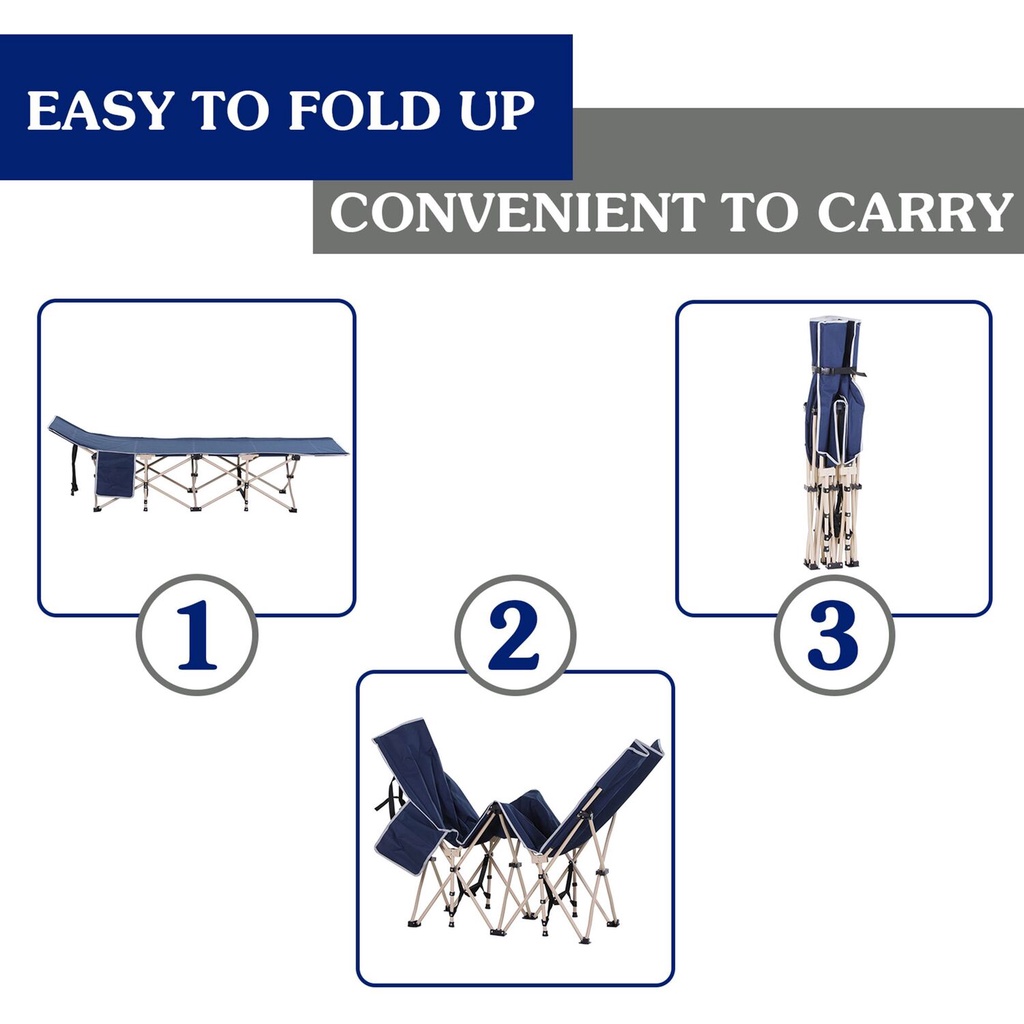 EASY TO FOLD UP

CONVENIENT TO CARRY

1

2

3