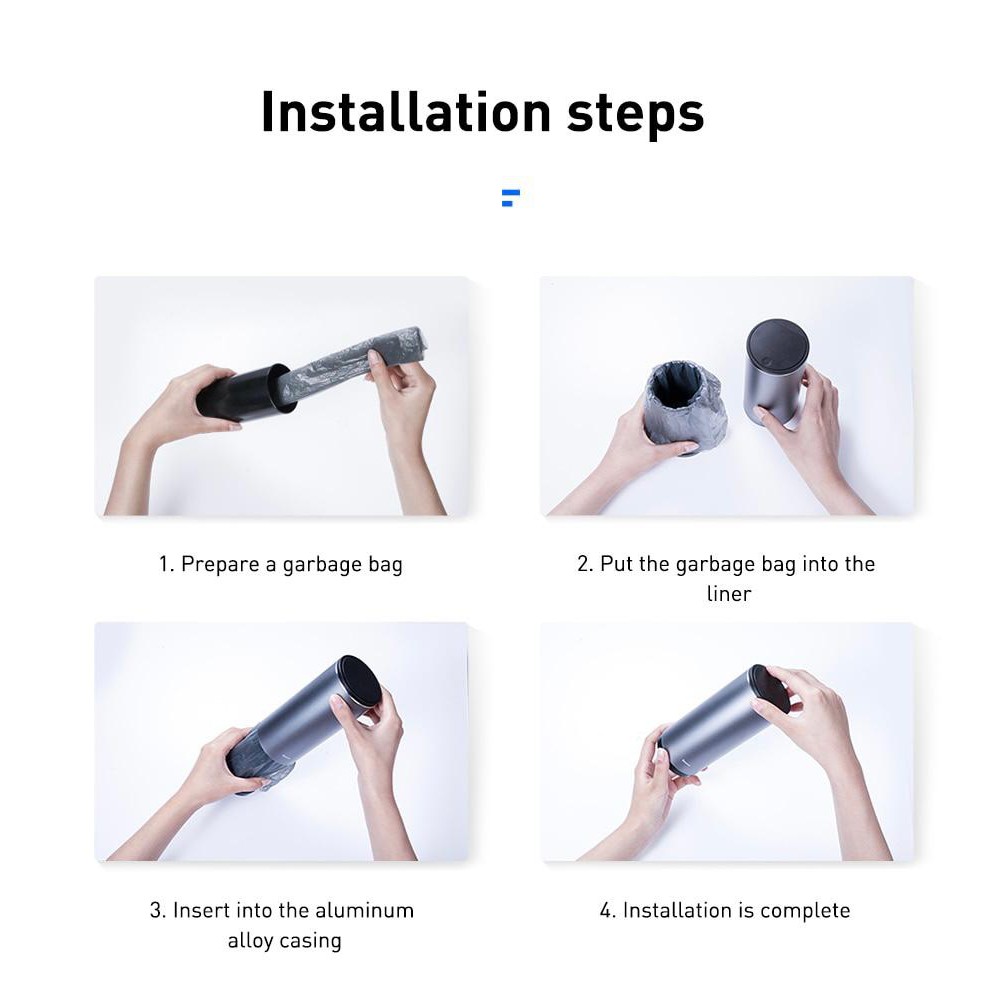 Installation steps

1. Prepare a garbage bag

2. Put the garbage bag into the liner

3. Insert into the aluminum alloy casing

4. Installation is complete