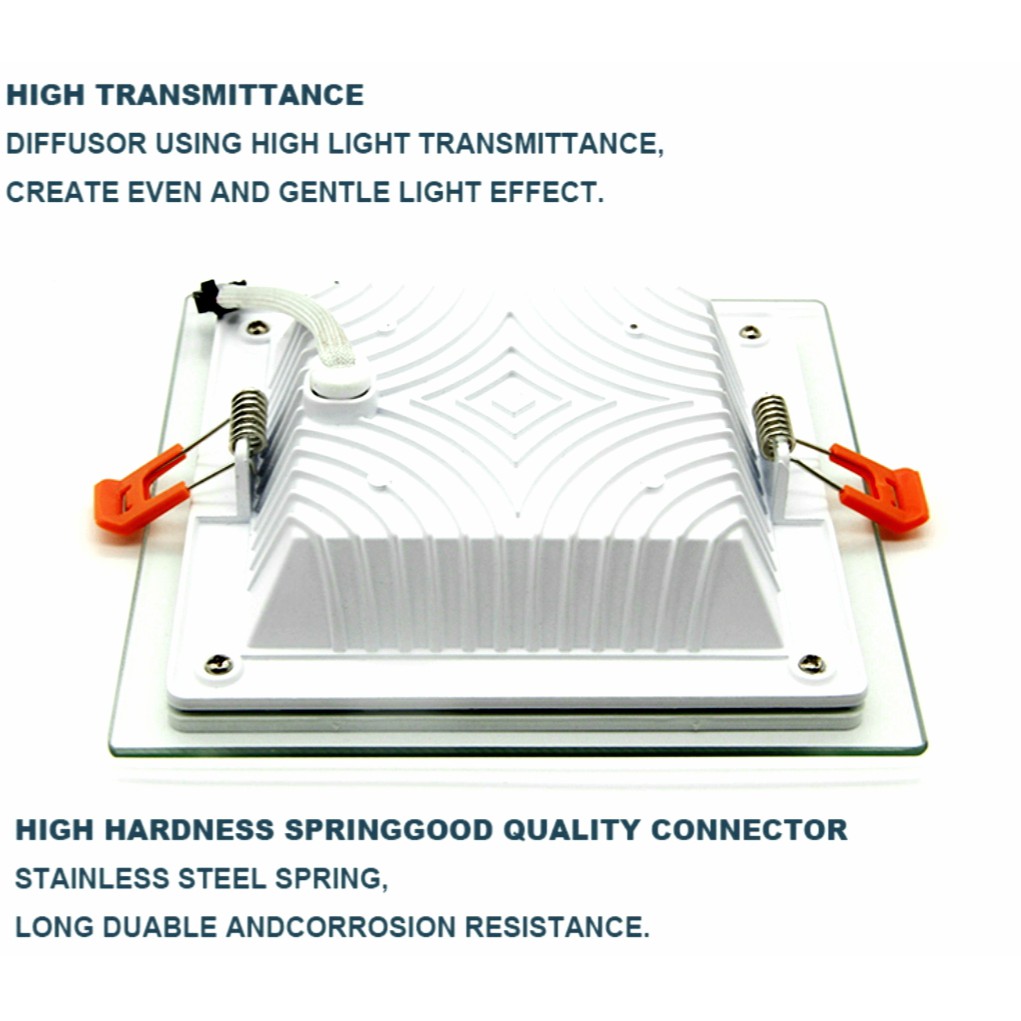 HIGH TRANSMITTANCE
DIFFUSOR USING HIGH LIGHT TRANSMITTANCE,
CREATE EVEN AND GENTLE LIGHT EFFECT.

HIGH HARDNESS SPRINGGOOD QUALITY CONNECTOR
STAINLESS STEEL SPRING,
LONG DUABLE ANDCORROSION RESISTANCE.