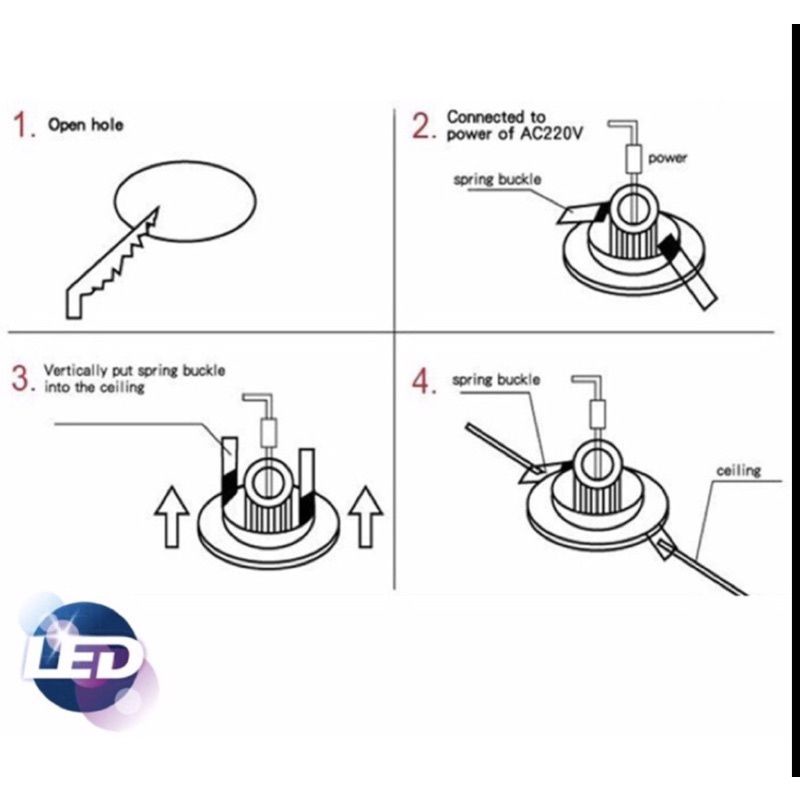 1. Open hole

2. Connected to power of AC220V

power

spring buckle

3. Vertically put spring buckle into the ceiling

4. spring buckle

ceiling

LED