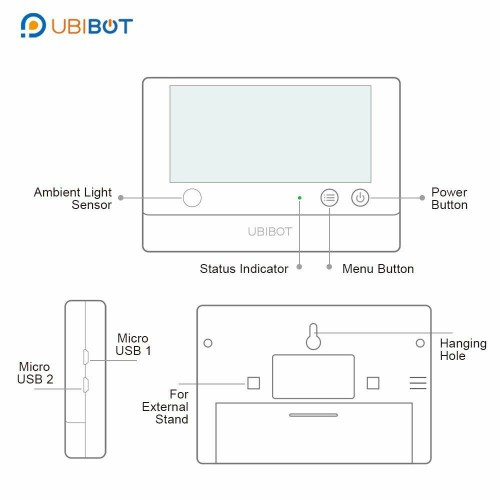 UBIBOT

Ambient Light Sensor

Power Button

UBIBOT

Status Indicator

Menu Button

Micro USB 1

Micro USB 2

Hanging Hole

For External Stand