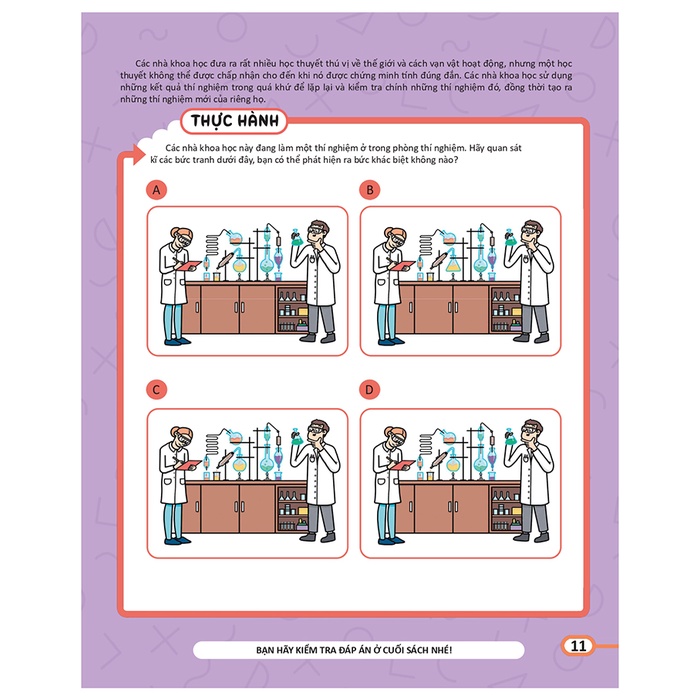 Các nhà khoa học đưa ra rất nhiều học thuyết thú vị về thế giới và cách vạn vật hoạt động, nhưng một học thuyết không thể được chấp nhận cho đến khi nó được chứng minh tính đúng đắn. Các nhà khoa học sử dụng những kết quả thí nghiệm trong quá khứ để lặp lại và kiểm tra chính những thí nghiệm đó, đồng thời tạo ra những thí nghiệm mới của riêng họ.

THỰC HÀNH

Các nhà khoa học này đang làm một thí nghiệm ở trong phòng thí nghiệm. Hãy quan sát kĩ các bức tranh dưới đây, bạn có thể phát hiện ra bức khác biệt không nào?

A

B

C

D

BẠN HÃY KIỂM TRA ĐÁP ÁN Ở CUỐI SÁCH NHÉ!

11