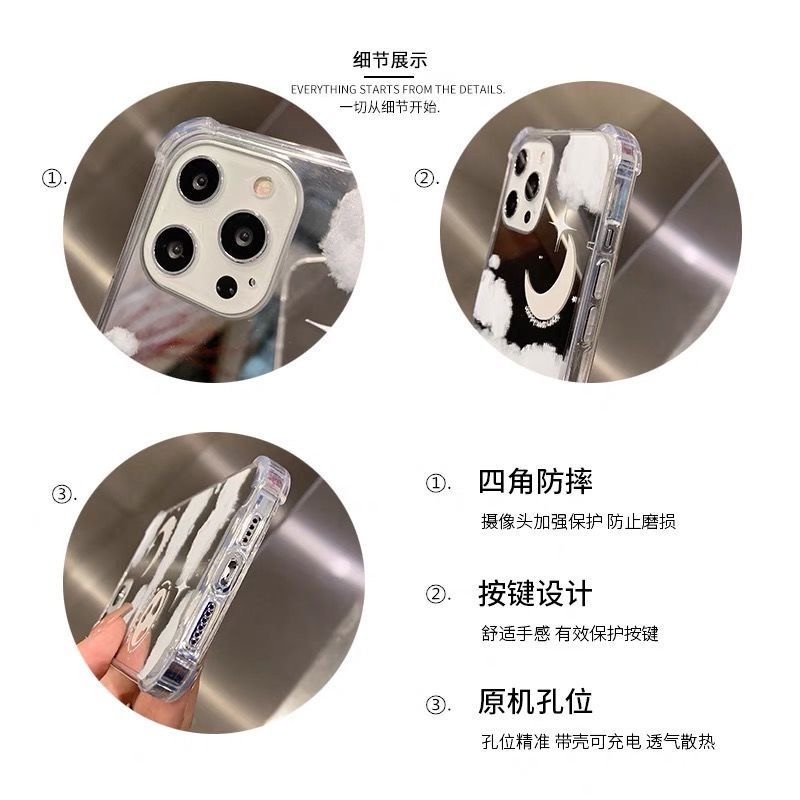 细节展示
EVERYTHING STARTS FROM THE DETAILS.
一切从细节开始.

①.

②.

③.

①. 四角防摔
摄像头加强保护 防止磨损

②. 按键设计
舒适手感 有效保护按键

③. 原机孔位
孔位精准 带壳可充电 透气散热