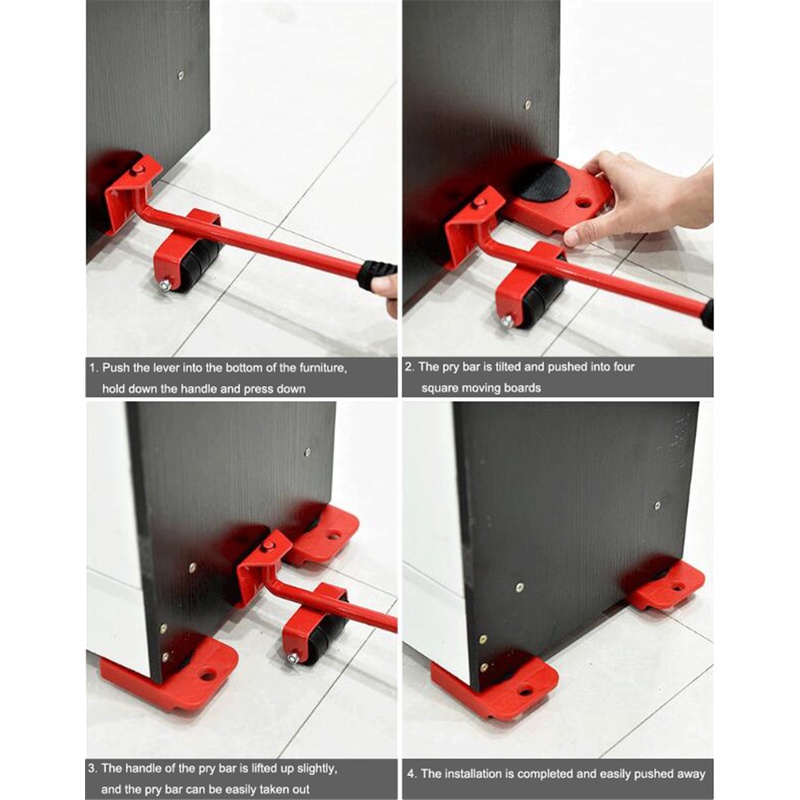 1. Push the lever into the bottom of the furniture, hold down the handle and press down

2. The pry bar is tilted and pushed into four square moving boards

3. The handle of the pry bar is lifted up slightly, and the pry bar can be easily taken out

4. The installation is completed and easily pushed away