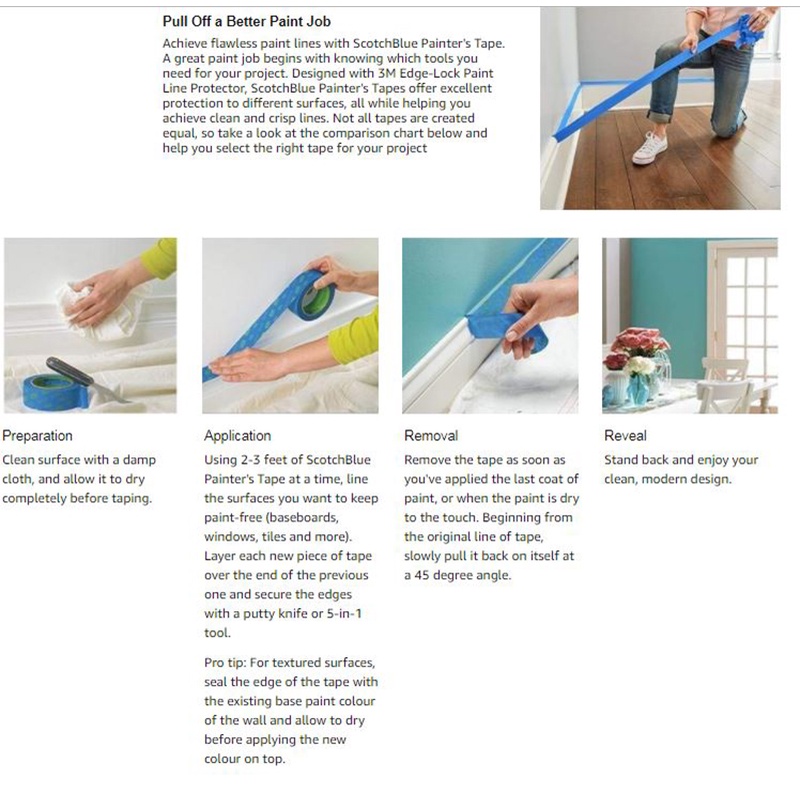 Pull Off a Better Paint Job

Achieve flawless paint lines with ScotchBlue Painter's Tape. A great paint job begins with knowing which tools you need for your project. Designed with 3M Edge-Lock Paint Line Protector, ScotchBlue Painter's Tapes offer excellent protection to different surfaces, all while helping you achieve clean and crisp lines. Not all tapes are created equal, so take a look at the comparison chart below and help you select the right tape for your project

Preparation

Clean surface with a damp cloth, and allow it to dry completely before taping.

Application

Using 2-3 feet of ScotchBlue Painter's Tape at a time, line the surfaces you want to keep paint-free (baseboards, windows, tiles and more). Layer each new piece of tape over the end of the previous one and secure the edges with a putty knife or 5-in-1 tool.

Pro tip: For textured surfaces, seal the edge of the tape with the existing base paint colour of the wall and allow to dry before applying the new colour on top.

Removal

Remove the tape as soon as you've applied the last coat of paint, or when the paint is dry to the touch. Beginning from the original line of tape, slowly pull it back on itself at a 45 degree angle.

Reveal

Stand back and enjoy your clean, modern design.