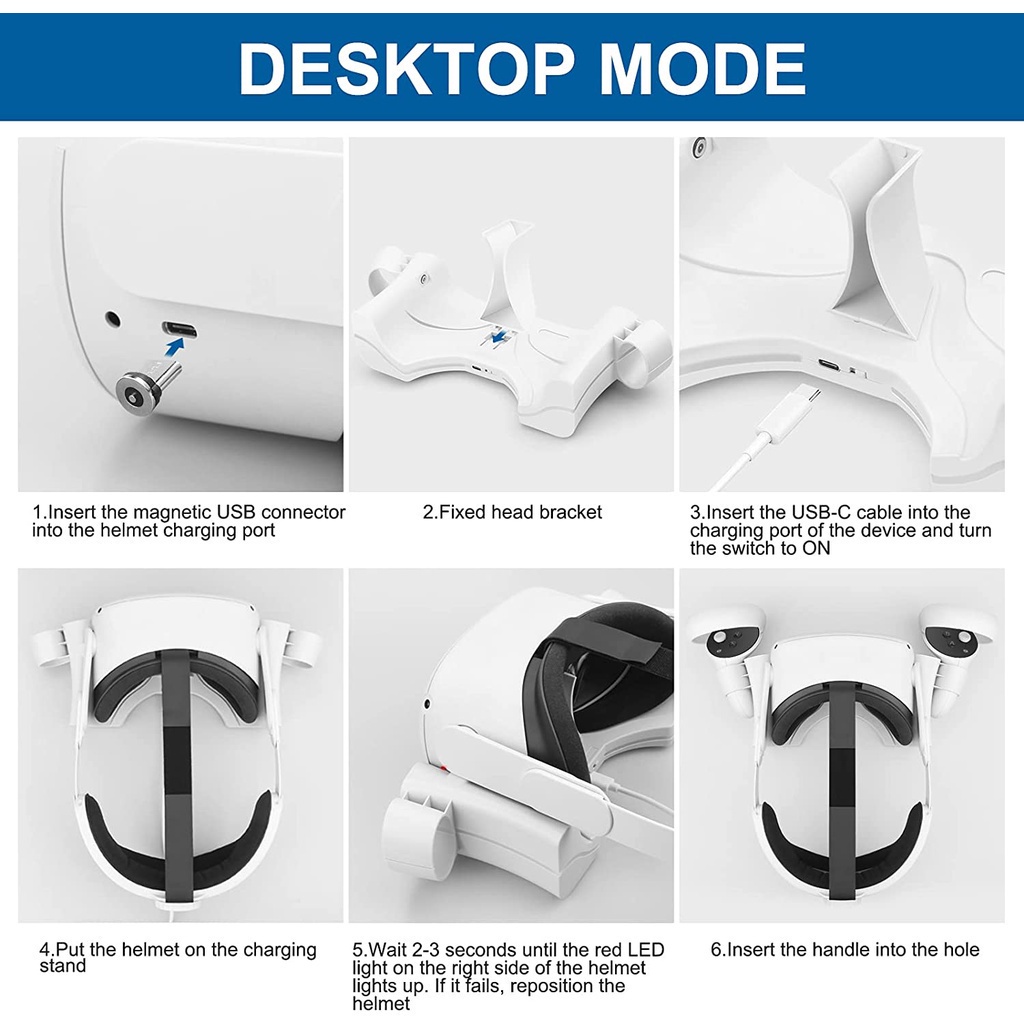 DESKTOP MODE

1.Insert the magnetic USB connector into the helmet charging port

2.Fixed head bracket

3.Insert the USB-C cable into the charging port of the device and turn the switch to ON

4.Put the helmet on the charging stand

5.Wait 2-3 seconds until the red LED light on the right side of the helmet lights up. If it fails, reposition the helmet

6.Insert the handle into the hole