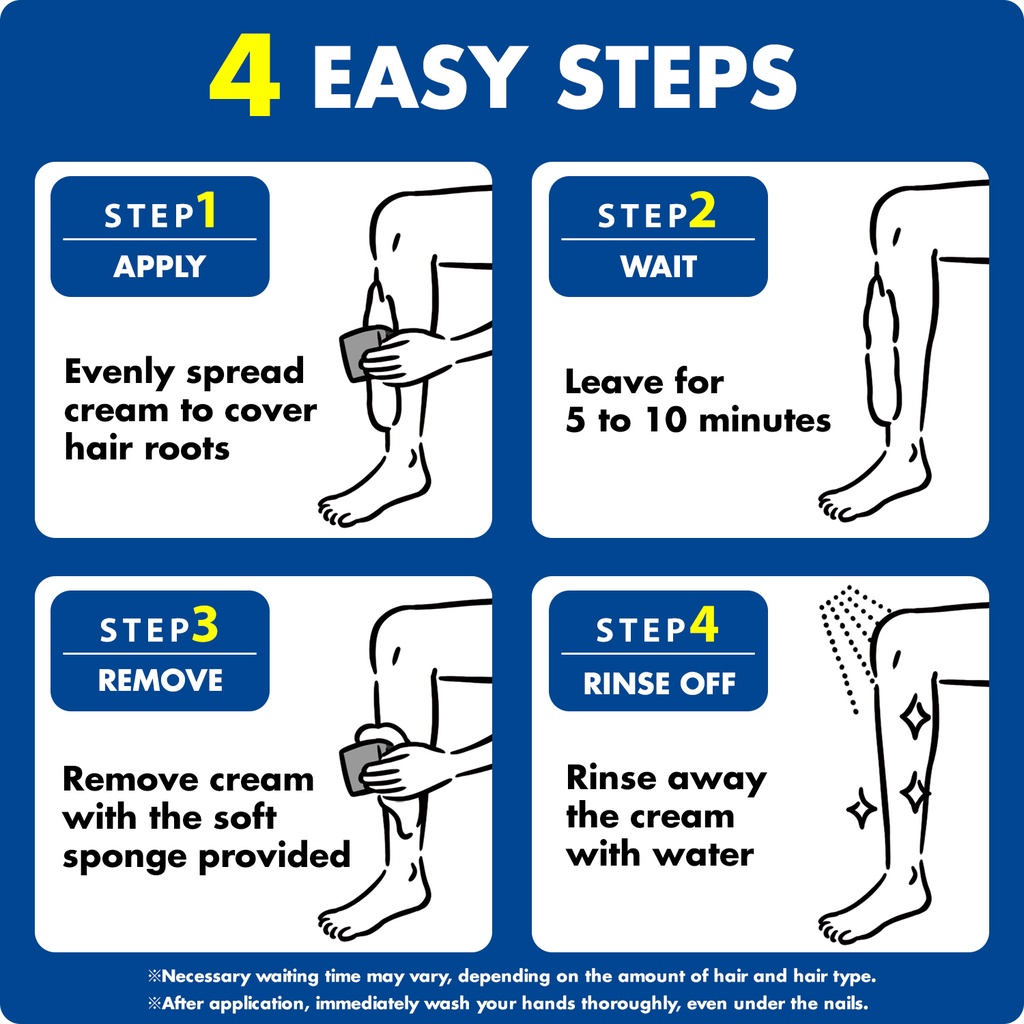 4 EASY STEPS

STEP1
APPLY

Evenly spread cream to cover hair roots

STEP2
WAIT

Leave for 5 to 10 minutes

STEP3
REMOVE

Remove cream with the soft sponge provided

STEP4
RINSE OFF

Rinse away the cream with water

※Necessary waiting time may vary, depending on the amount of hair and hair type.
※After application, immediately wash your hands thoroughly, even under the nails.