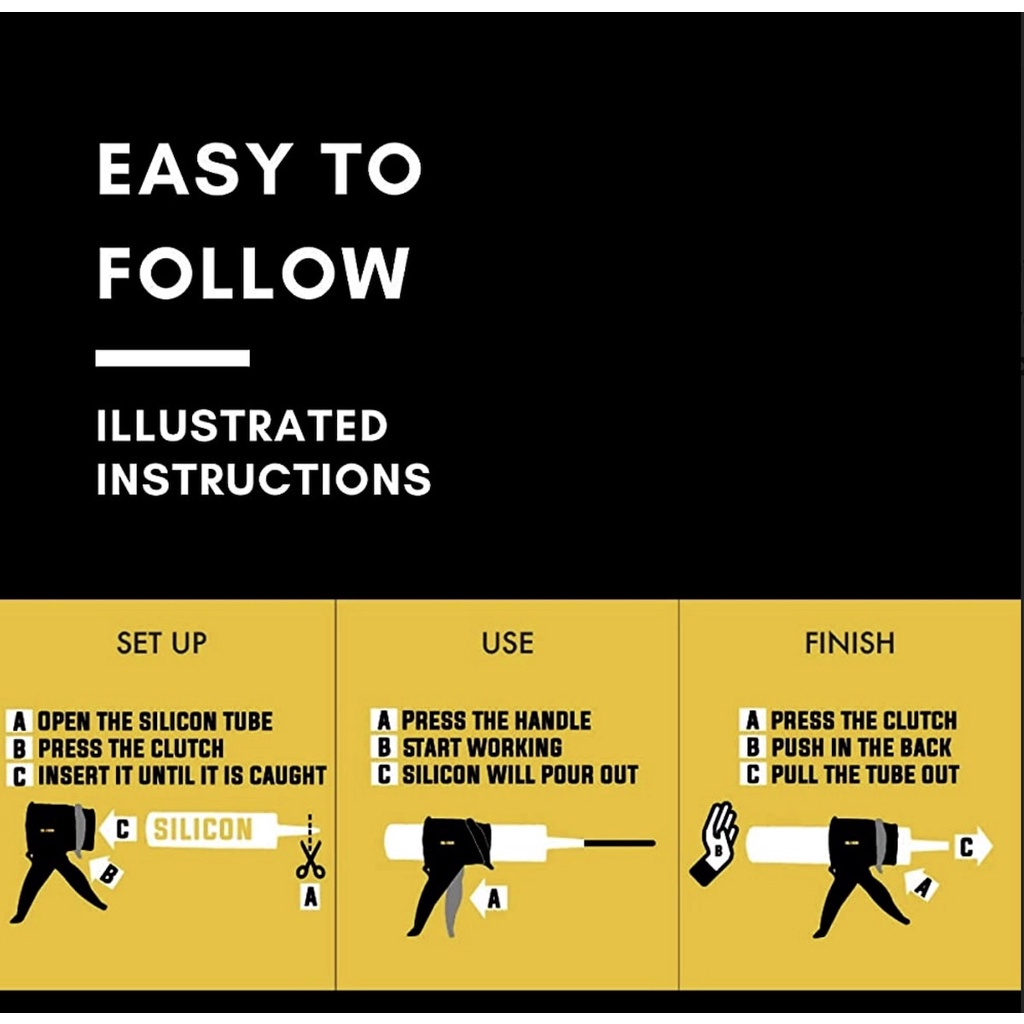 EASY TO FOLLOW

ILLUSTRATED INSTRUCTIONS

SET UP

A OPEN THE SILICON TUBE
B PRESS THE CLUTCH
C INSERT IT UNTIL IT IS CAUGHT

C SILICON
B
A

USE

A PRESS THE HANDLE
B START WORKING
C SILICON WILL POUR OUT

A

FINISH

A PRESS THE CLUTCH
B PUSH IN THE BACK
C PULL THE TUBE OUT

B
C
A