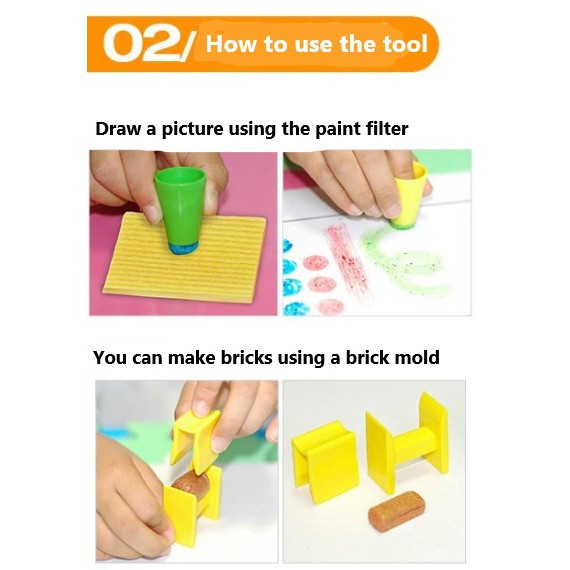 02/ How to use the tool

Draw a picture using the paint filter

You can make bricks using a brick mold