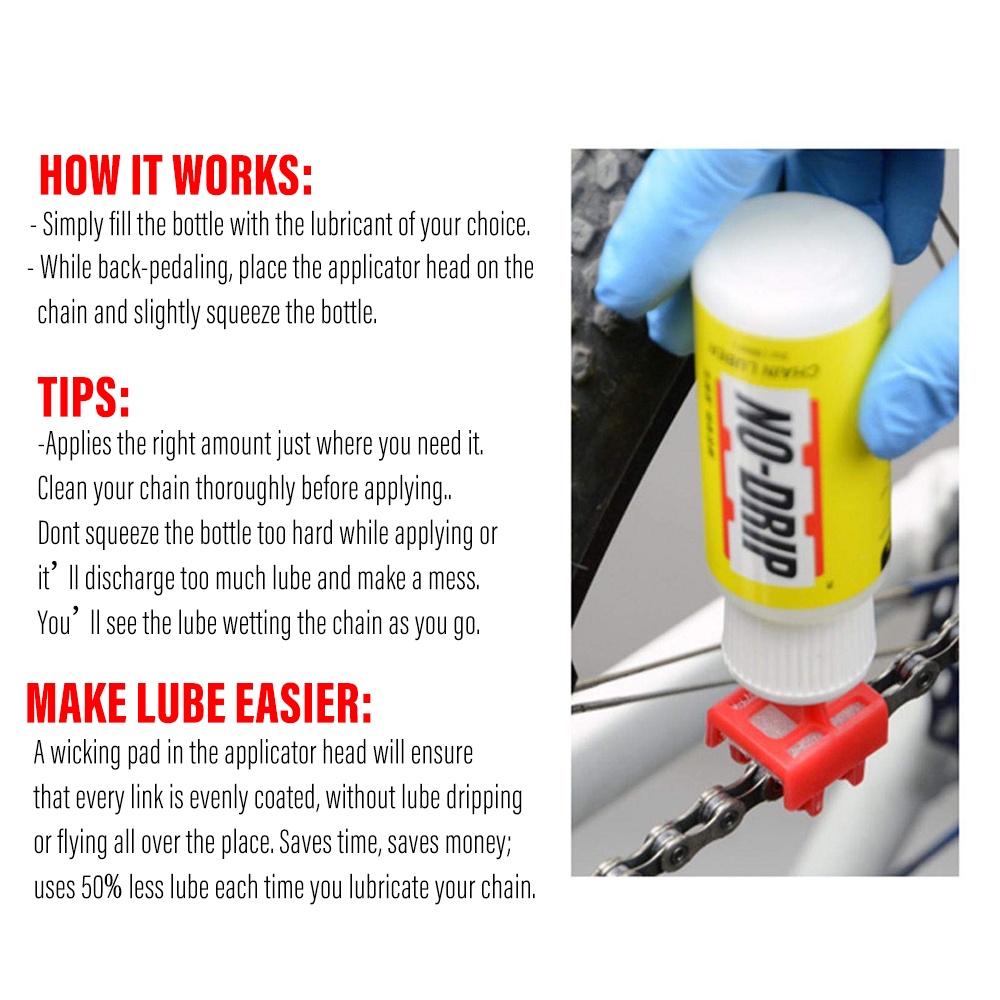 HOW IT WORKS:
- Simply fill the bottle with the lubricant of your choice.
- While back-pedaling, place the applicator head on the chain and slightly squeeze the bottle.

TIPS:
-Applies the right amount just where you need it.
Clean your chain thoroughly before applying..
Dont squeeze the bottle too hard while applying or it’ll discharge too much lube and make a mess.
You’ll see the lube wetting the chain as you go.

MAKE LUBE EASIER:
A wicking pad in the applicator head will ensure that every link is evenly coated, without lube dripping or flying all over the place. Saves time, saves money; uses 50% less lube each time you lubricate your chain.

CHAIN LUBER
NO-DRIP