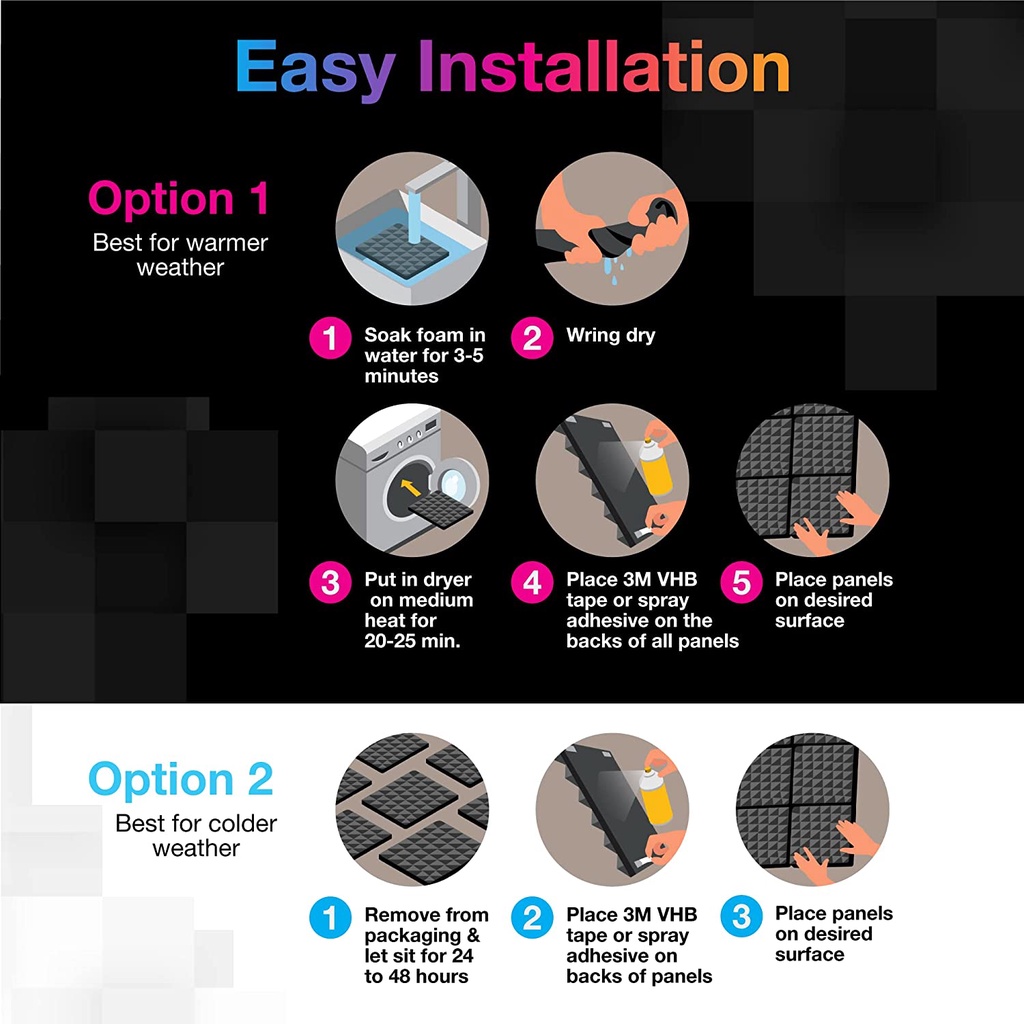 Easy Installation

Option 1
Best for warmer weather

1 Soak foam in water for 3-5 minutes

2 Wring dry

3 Put in dryer on medium heat for 20-25 min.

4 Place 3M VHB tape or spray adhesive on the backs of all panels

5 Place panels on desired surface

Option 2
Best for colder weather

1 Remove from packaging & let sit for 24 to 48 hours

2 Place 3M VHB tape or spray adhesive on backs of panels

3 Place panels on desired surface