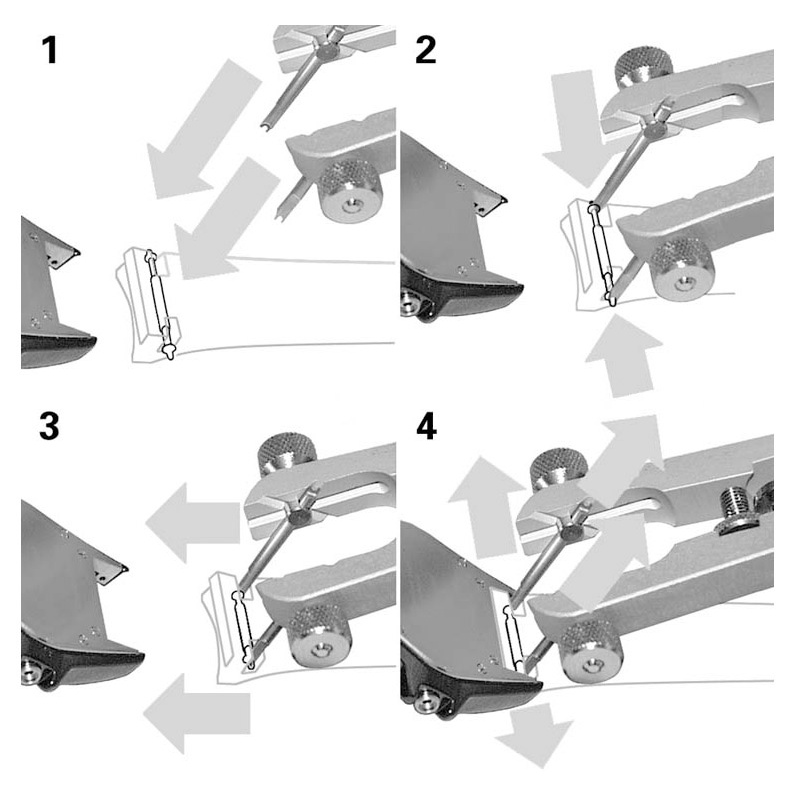 1

2

3

4